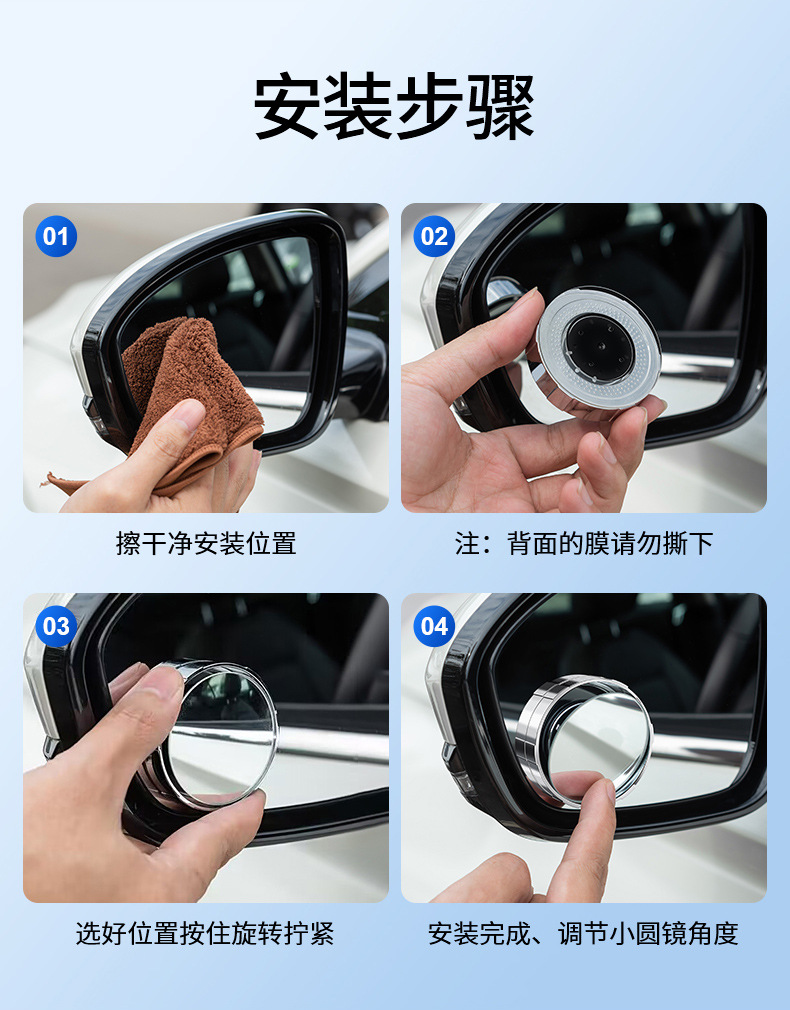 安装步骤

01

擦干净安装位置

02

注：背面的膜请勿撕下

03

选好位置按住旋转拧紧

04

安装完成、调节小圆镜角度