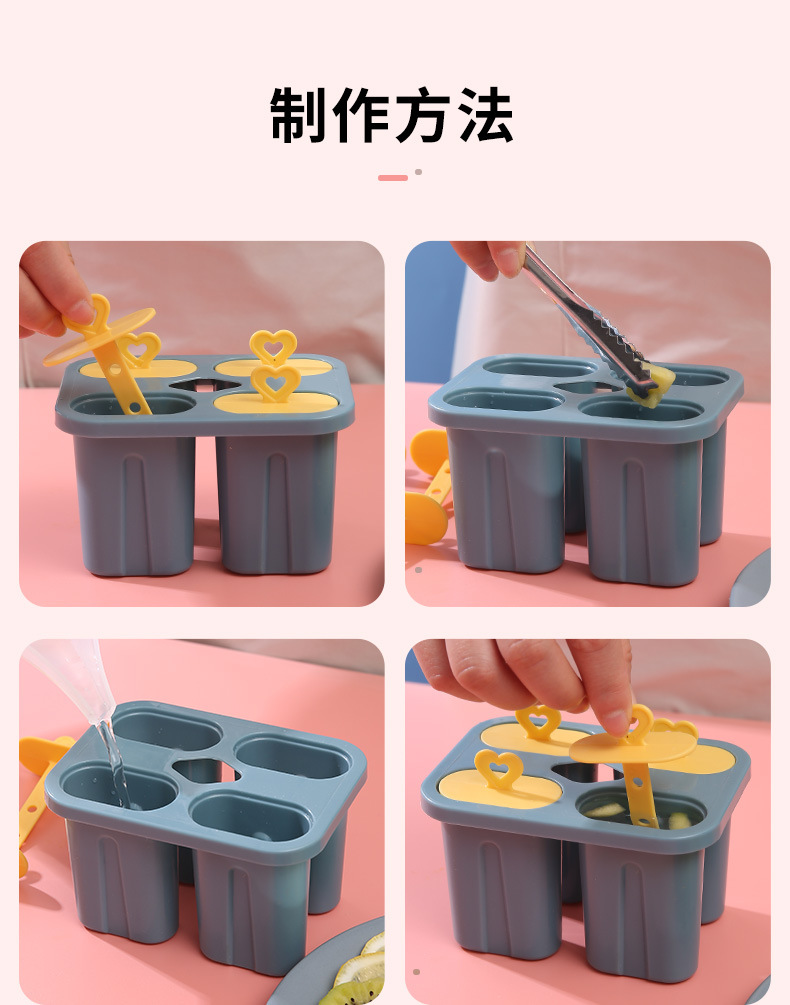 制作方法