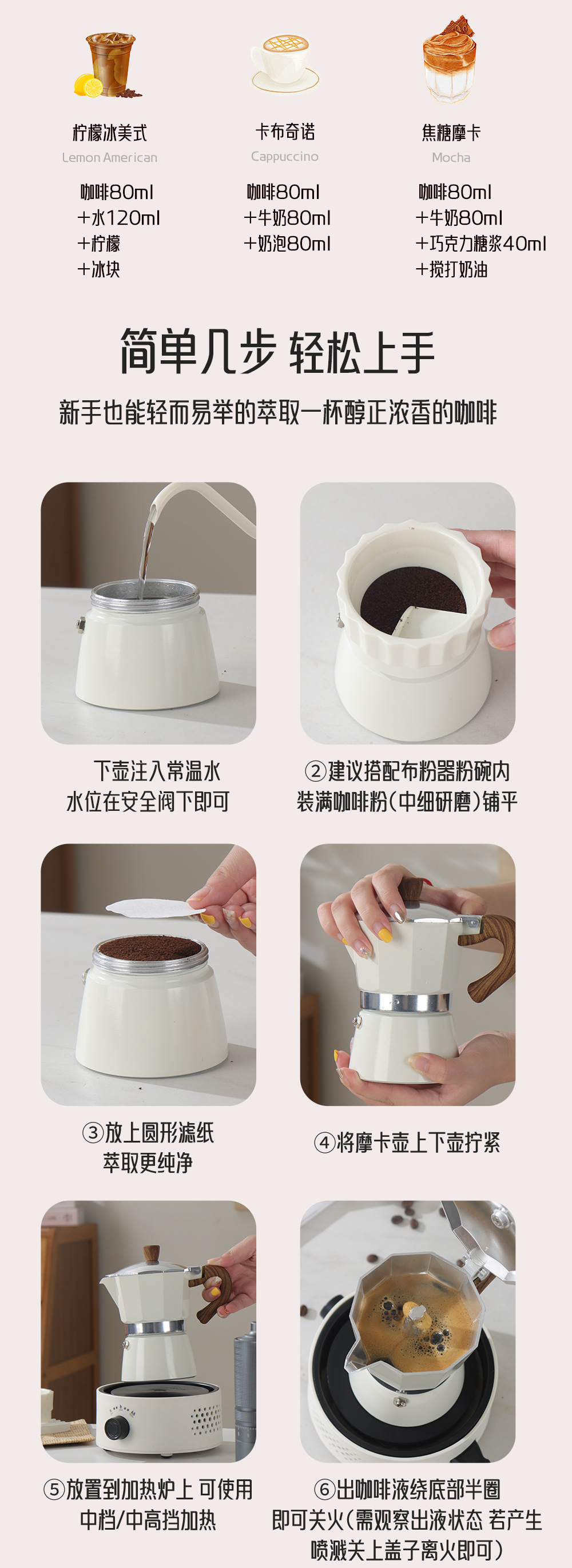 柠檬冰美式
Lemon American

咖啡80ml
+水120ml
+柠檬
+冰块

卡布奇诺
Cappuccino

咖啡80ml
+牛奶80ml
+奶泡80ml

焦糖摩卡
Mocha

咖啡80ml
+牛奶80ml
+巧克力糖浆40ml
+搅打奶油

简单几步 轻松上手

新手也能轻而易举的萃取一杯醇正浓香的咖啡

下壶注入常温水
水位在安全阀下即可

②建议搭配布粉器粉碗内
装满咖啡粉(中细研磨)铺平

③放上圆形滤纸
萃取更纯净

④将摩卡壶上下壶拧紧

⑤放置到加热炉上 可使用
中档/中高挡加热

⑥出咖啡液绕底部半圈
即可关火(需观察出液状态 若产生
喷溅关上盖子离火即可)