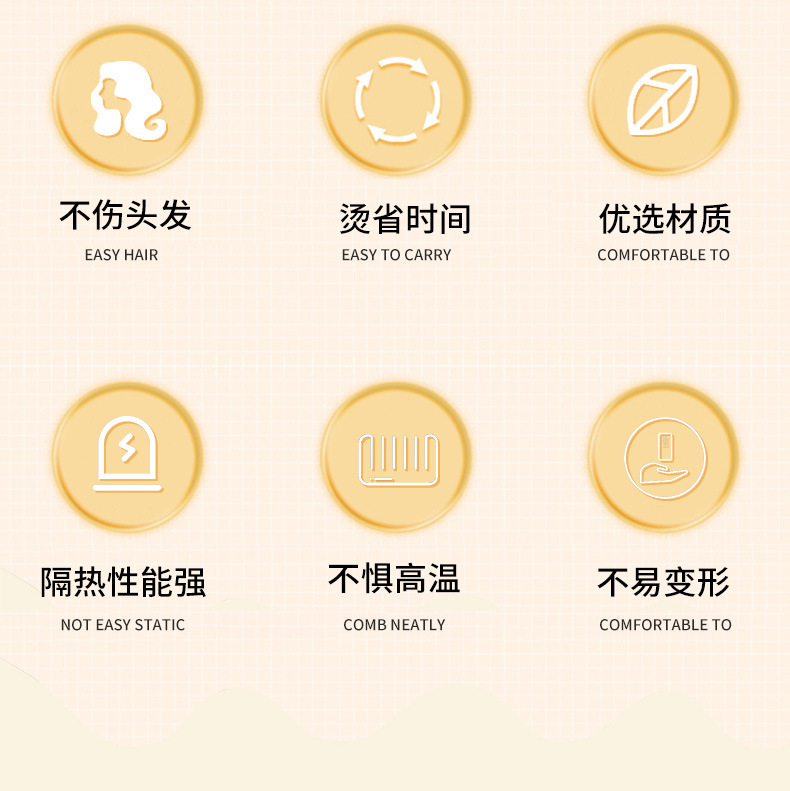 不伤头发
EASY HAIR

烫省时间
EASY TO CARRY

优选材质
COMFORTABLE TO

隔热性能强
NOT EASY STATIC

不惧高温
COMB NEATLY

不易变形
COMFORTABLE TO