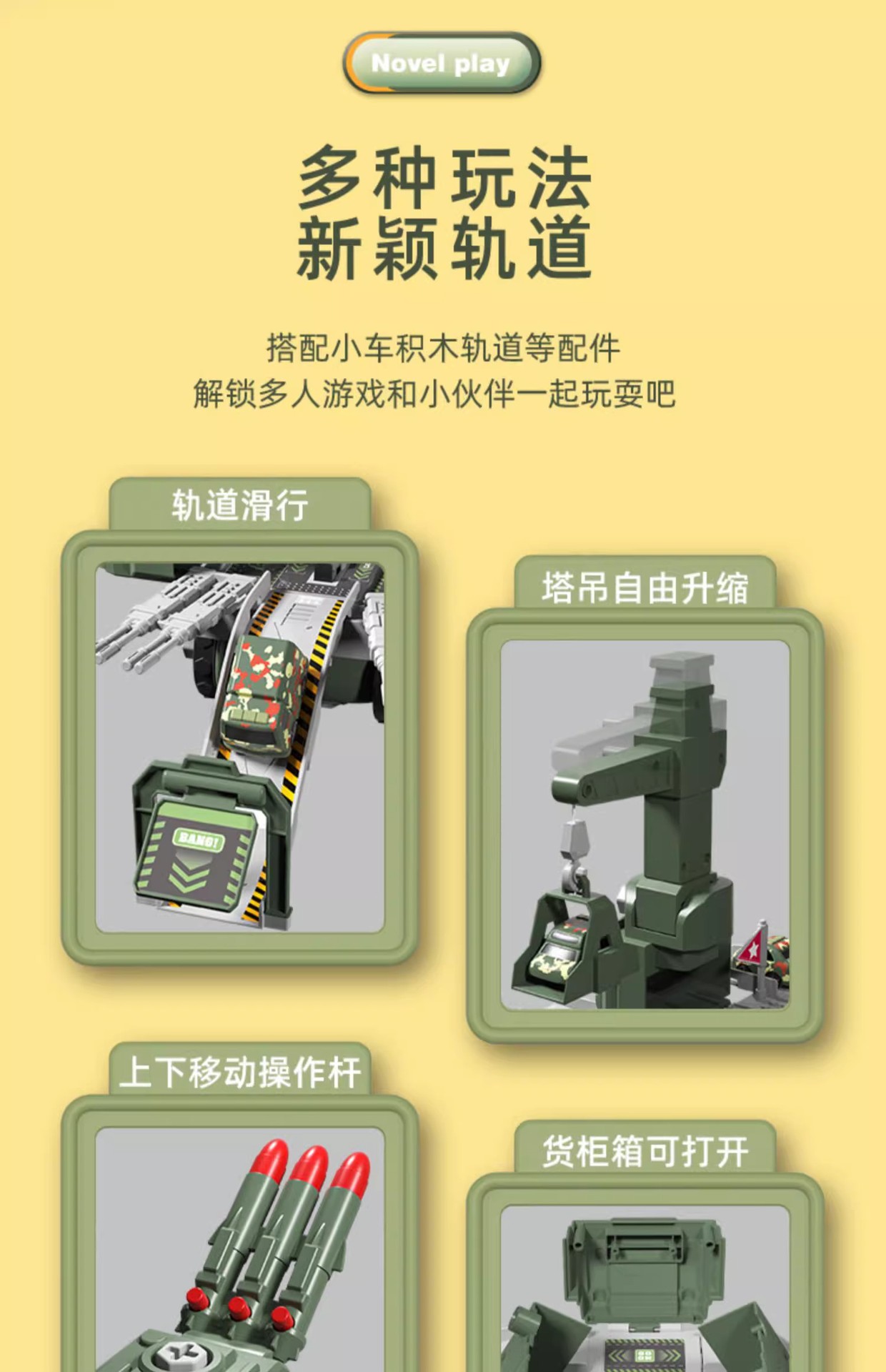 Novel play

多种玩法
新颖轨道

搭配小车积木轨道等配件
解锁多人游戏和小伙伴一起玩耍吧

轨道滑行

BANG!

塔吊自由升缩

上下移动操作杆

货柜箱可打开