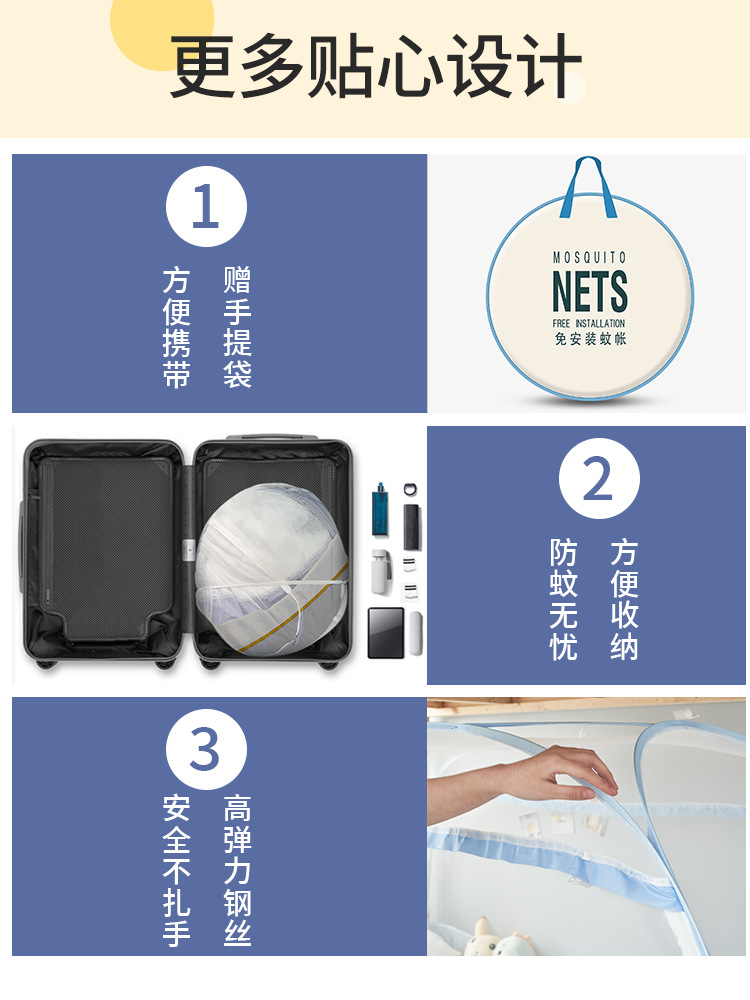 更多贴心设计

1

赠手提袋
方便携带

MOSQUITO
NETS
FREE INSTALLATION
免安装蚊帐

2

方便收纳
防蚊无忧

3

高弹力钢丝
安全不扎手