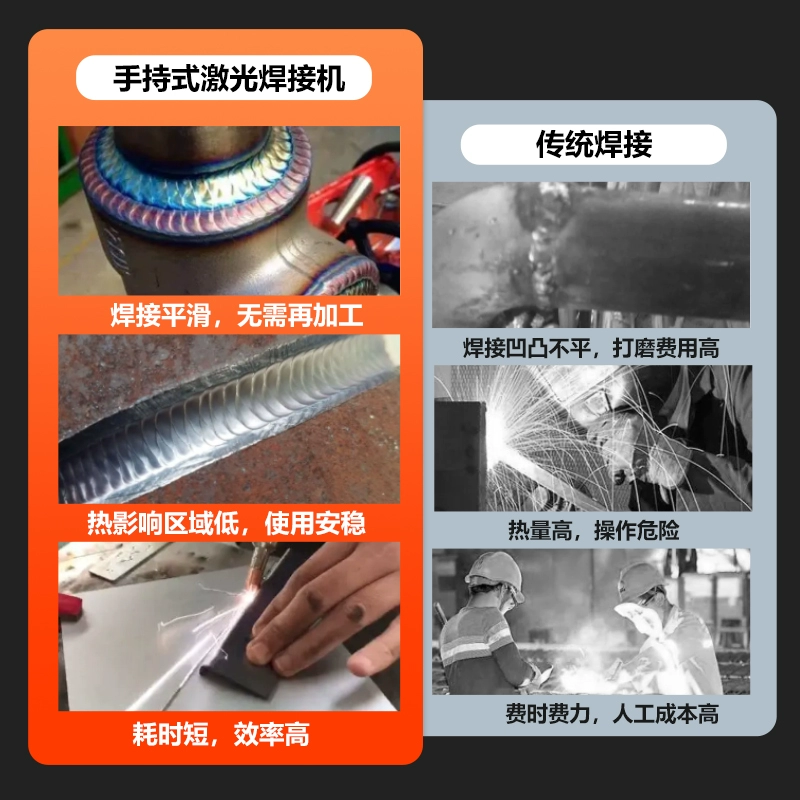 手持式激光焊接机

焊接平滑，无需再加工

热影响区域低，使用安稳

耗时短，效率高

传统焊接

焊接凹凸不平，打磨费用高

热量高，操作危险

费时费力，人工成本高