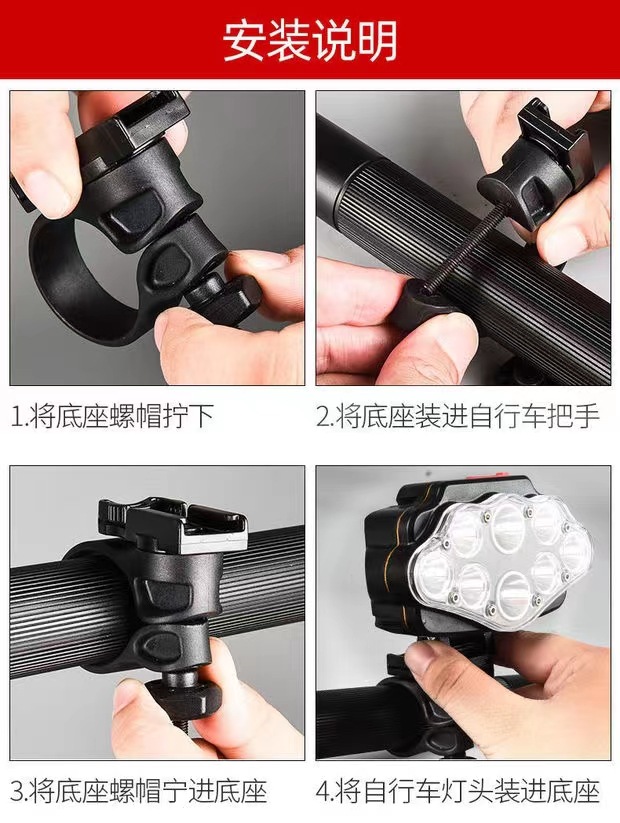 安装说明

1.将底座螺帽拧下

2.将底座装进自行车把手

3.将底座螺帽宁进底座

4.将自行车灯头装进底座