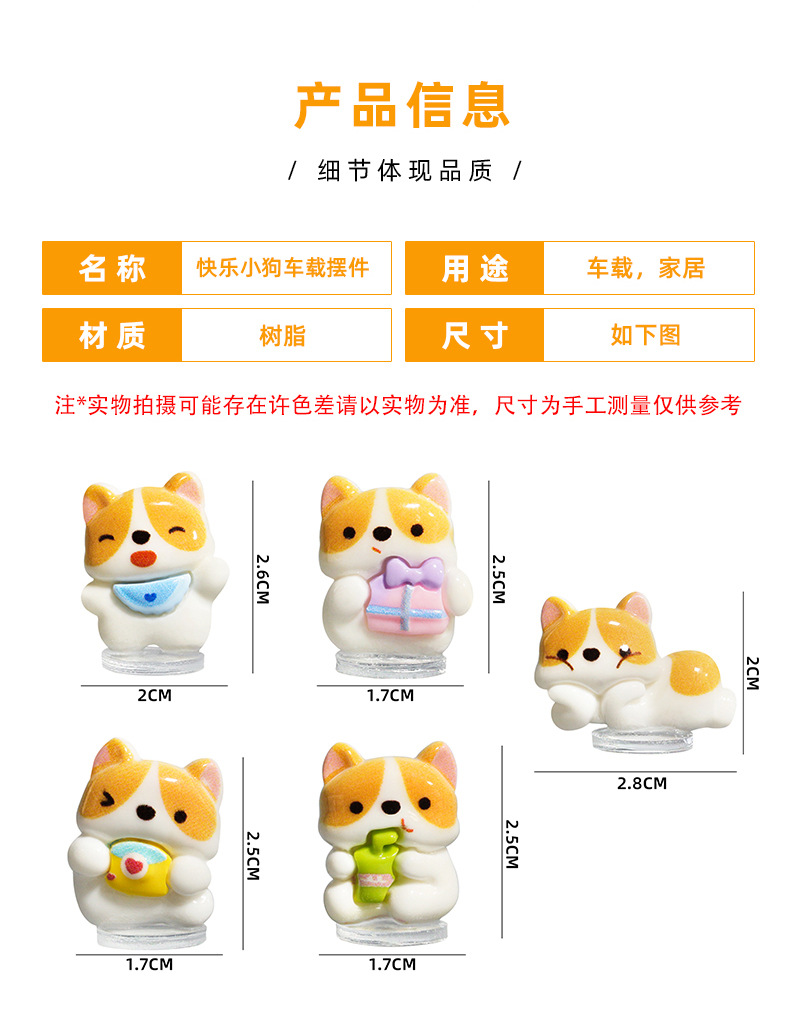 产品信息

/ 细节体现品质 /

| 名称 | 快乐小狗车载摆件 | 用途 | 车载，家居 |
|---|---|---|---|
| 材质 | 树脂 | 尺寸 | 如下图 |

注*实物拍摄可能存在许色差请以实物为准，尺寸为手工测量仅供参考

2.6CM
2CM
2.5CM
1.7CM
2CM
2.8CM
2.5CM
1.7CM
2.5CM
1.7CM