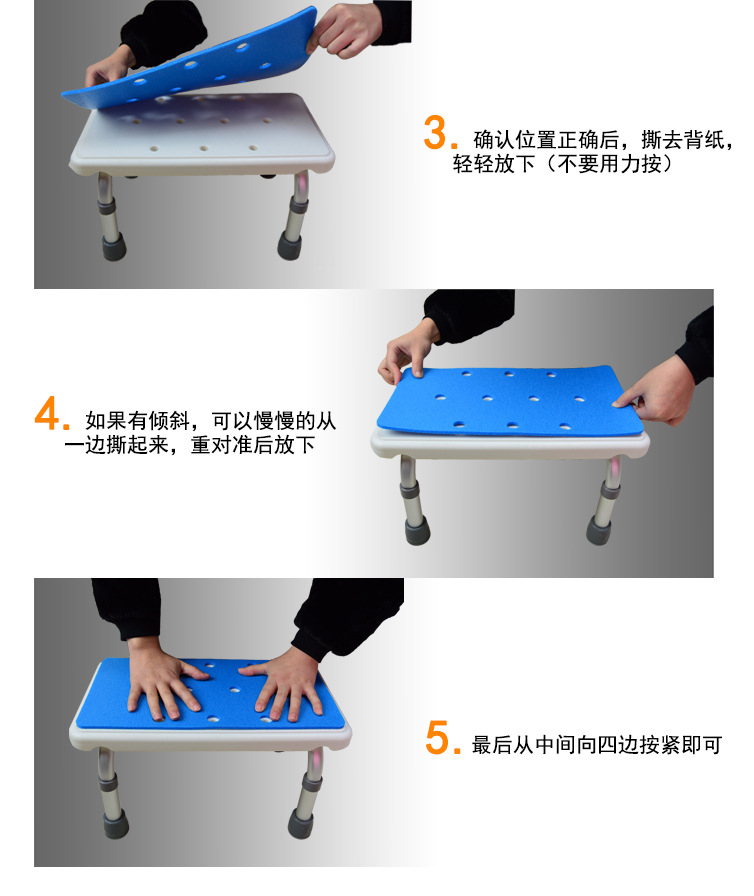 3. 确认位置正确后，撕去背纸，轻轻放下（不要用力按）

4. 如果有倾斜，可以慢慢的从一边撕起来，重对准后放下

5. 最后从中间向四边按紧即可