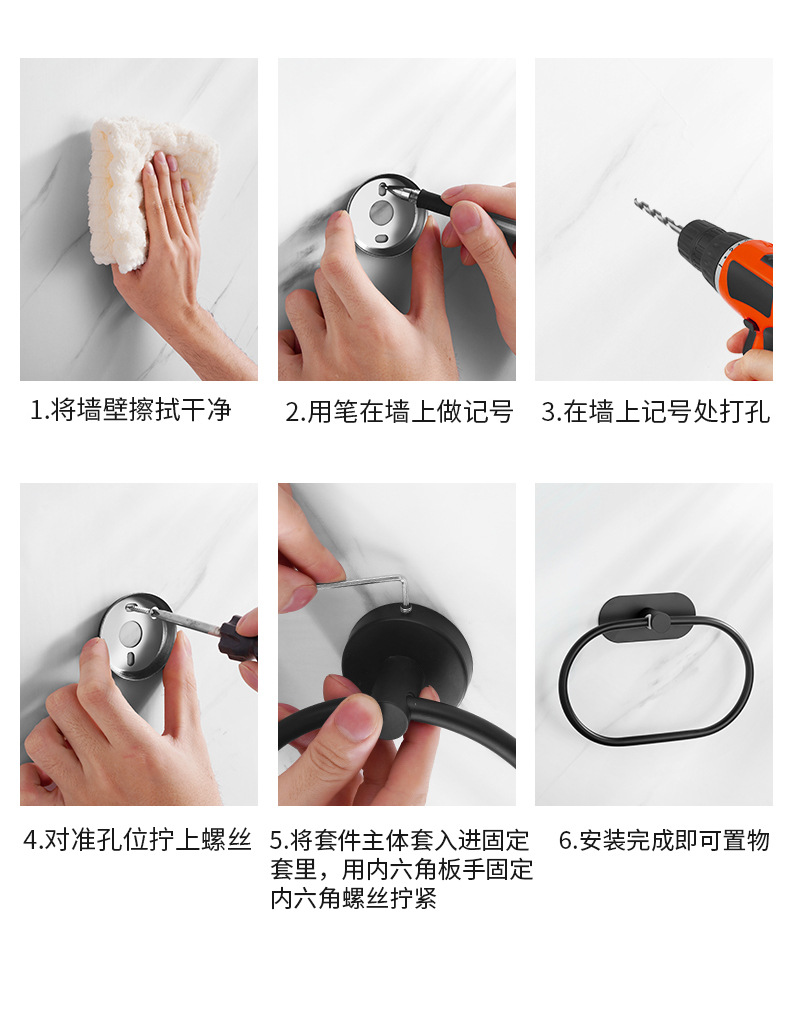 1.将墙壁擦拭干净

2.用笔在墙上做记号

3.在墙上记号处打孔

4.对准孔位拧上螺丝

5.将套件主体套入进固定套里，用内六角板手固定内六角螺丝拧紧

6.安装完成即可置物