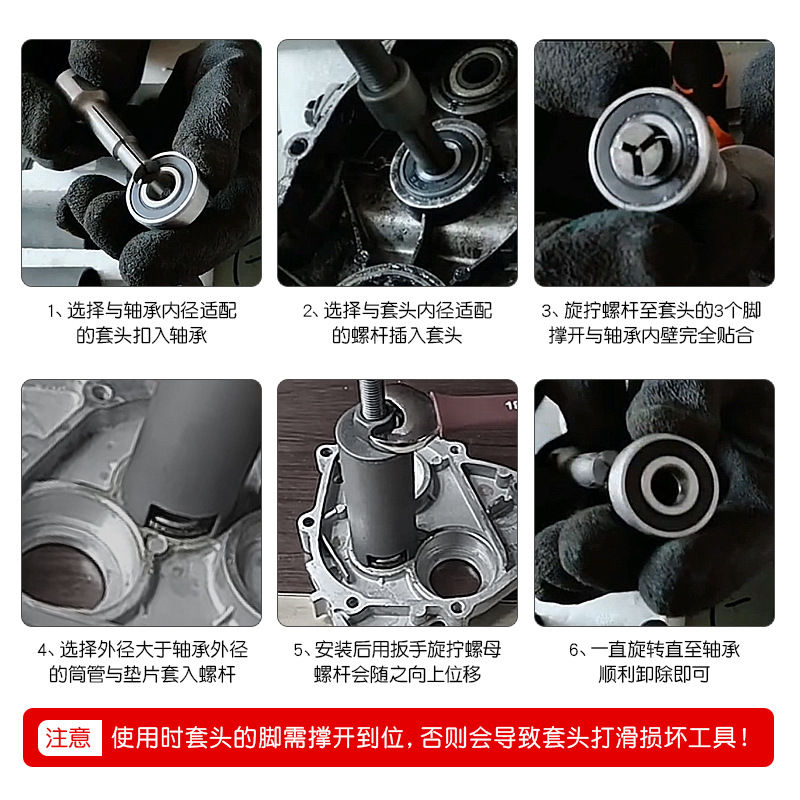 1、选择与轴承内径适配的套头扣入轴承

2、选择与套头内径适配的螺杆插入套头

3、旋拧螺杆至套头的3个脚撑开与轴承内壁完全贴合

4、选择外径大于轴承外径的筒管与垫片套入螺杆

5、安装后用扳手旋拧螺母螺杆会随之向上位移

6、一直旋转直至轴承顺利卸除即可

注意 使用时套头的脚需撑开到位，否则会导致套头打滑损坏工具！