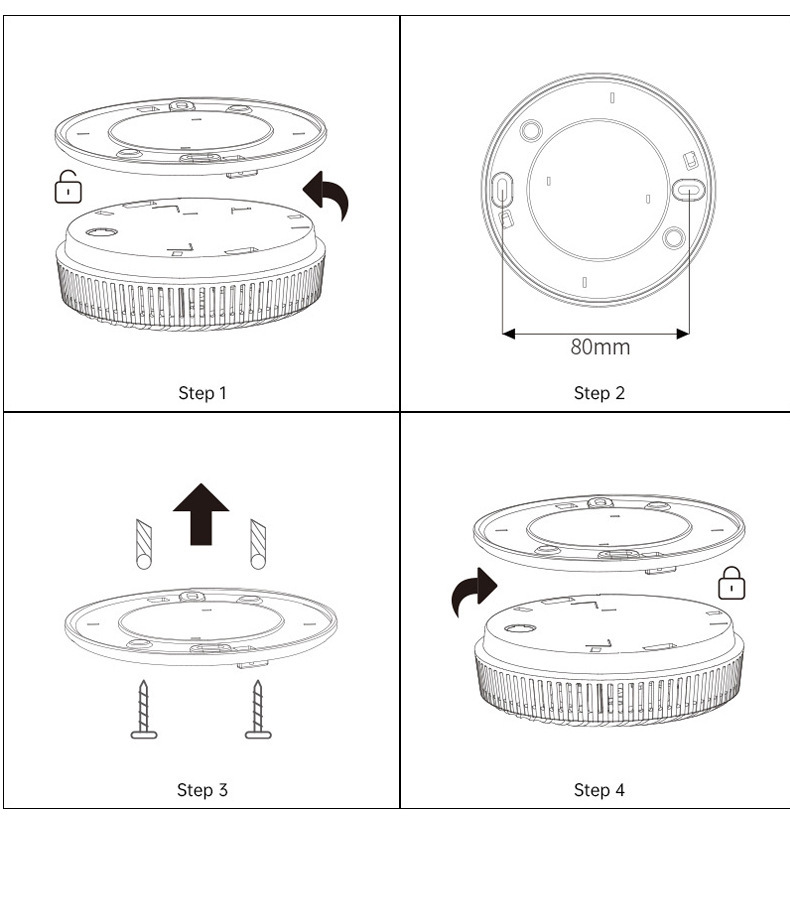 Step 1

80mm

Step 2

Step 3

Step 4