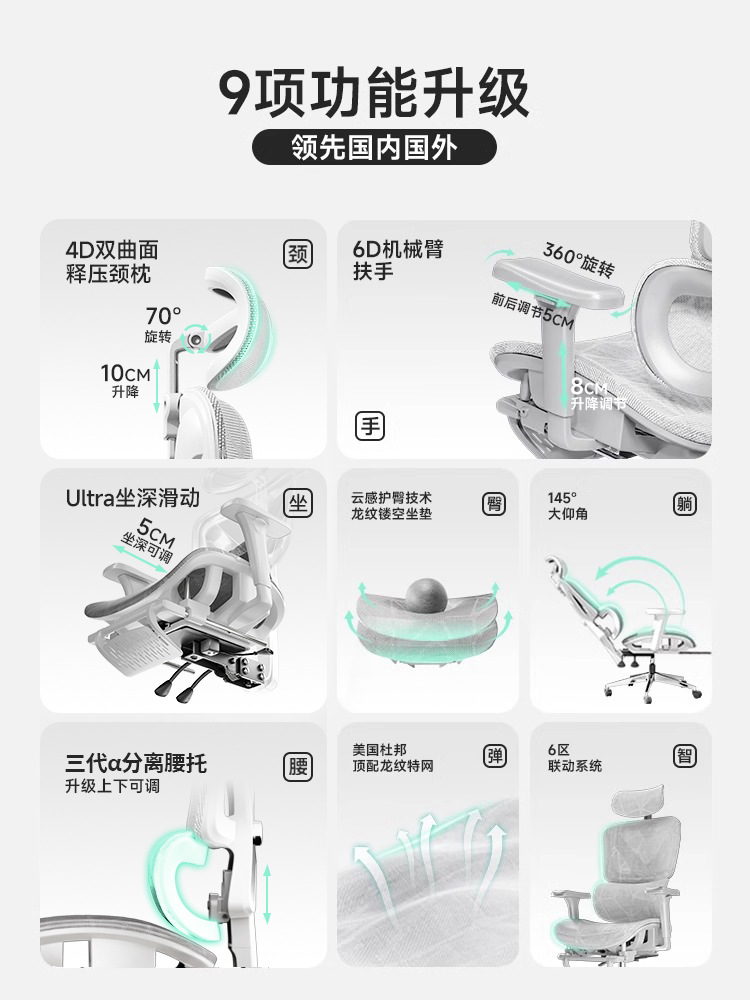 9项功能升级

领先国内国外

4D双曲面
释压颈枕

颈

70°
旋转

10CM
升降

6D机械臂
扶手

360°旋转

前后调节5CM

8CM
升降调节

手

Ultra坐深滑动

坐

5CM
坐深可调

云感护臀技术
龙纹镂空坐垫

臀

145°
大仰角

躺

三代α分离腰托
升级上下可调

腰

美国杜邦
顶配龙纹特网

弹

6区
联动系统

智