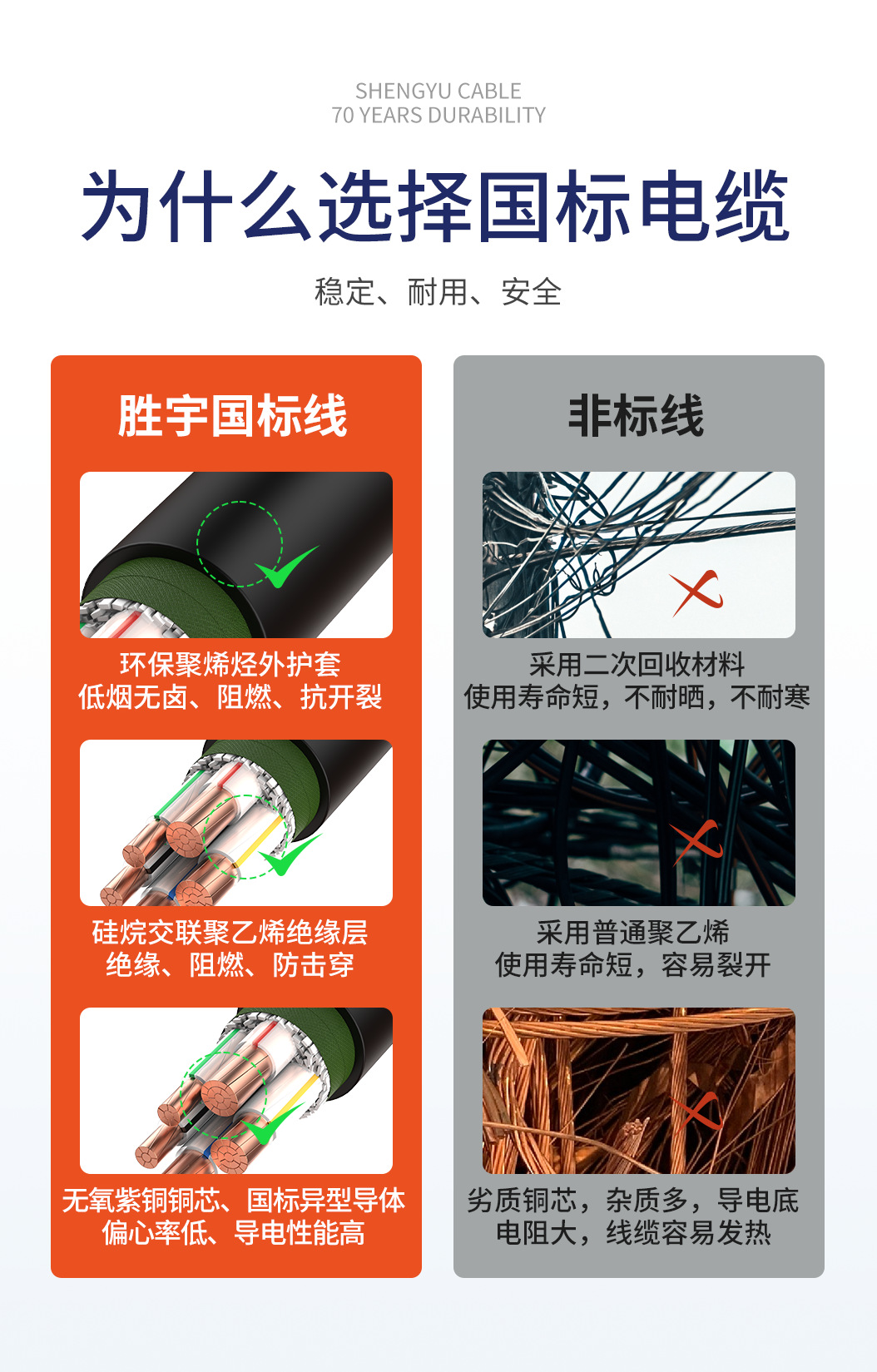 SHENGYU CABLE
70 YEARS DURABILITY

为什么选择国标电缆

稳定、耐用、安全

胜宇国标线

环保聚烯烃外护套
低烟无卤、阻燃、抗开裂

硅烷交联聚乙烯绝缘层
绝缘、阻燃、防击穿

无氧紫铜铜芯、国标异型导体
偏心率低、导电性能高

非标线

采用二次回收材料
使用寿命短，不耐晒，不耐寒

采用普通聚乙烯
使用寿命短，容易裂开

劣质铜芯，杂质多，导电底
电阻大，线缆容易发热