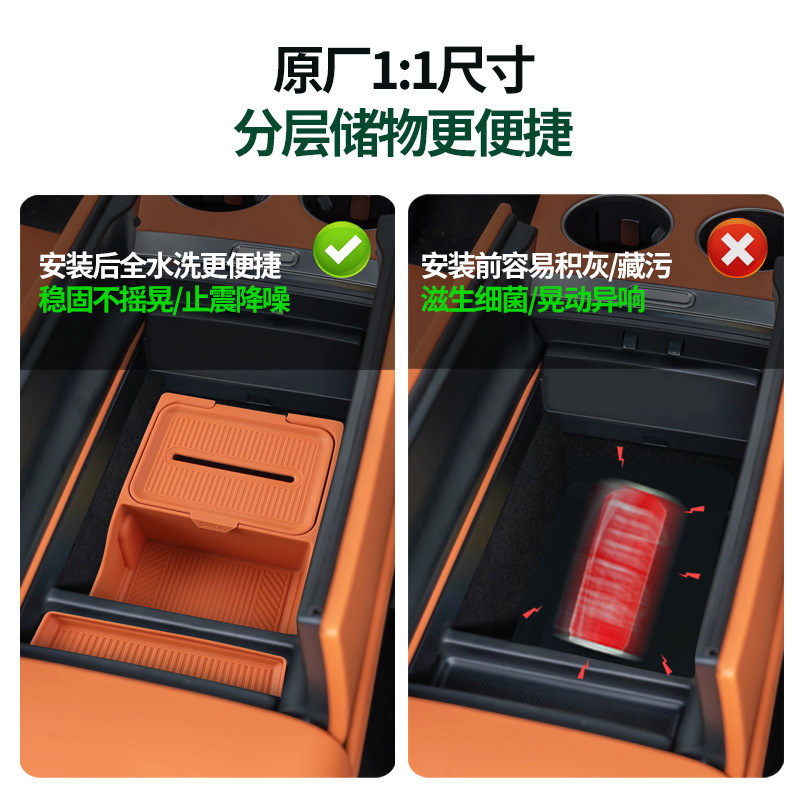 原厂1:1尺寸
分层储物更便捷

安装后全水洗更便捷
稳固不摇晃/止震降噪

安装前容易积灰/藏污
滋生细菌/晃动异响