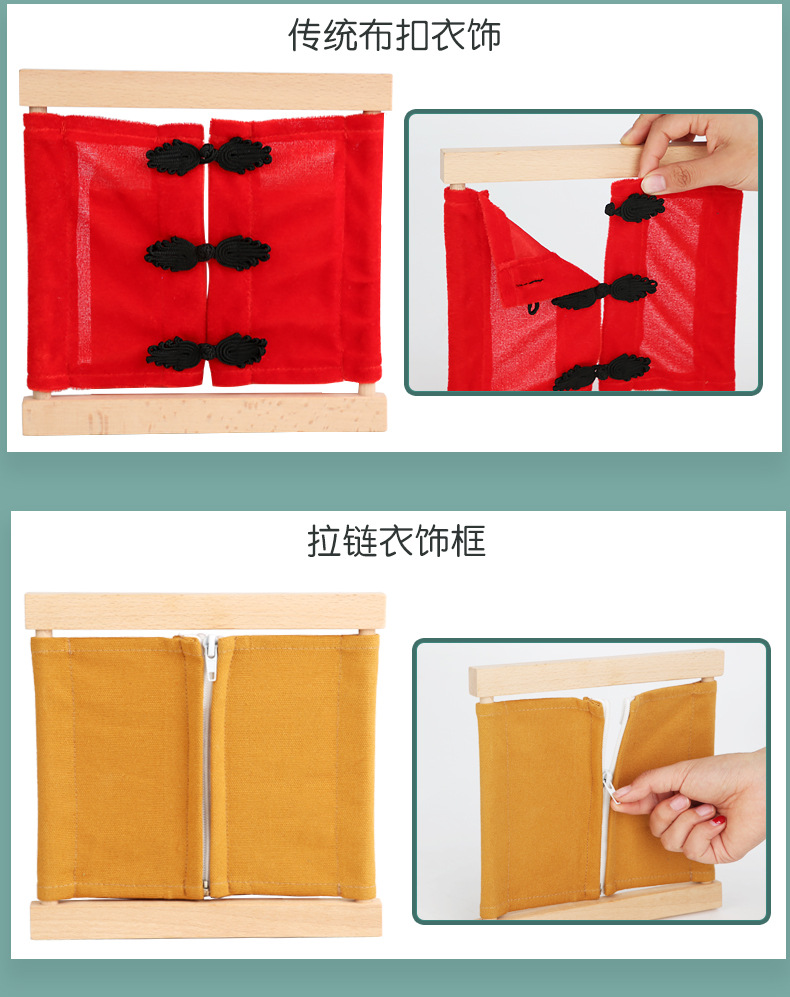 传统布扣衣饰

拉链衣饰框