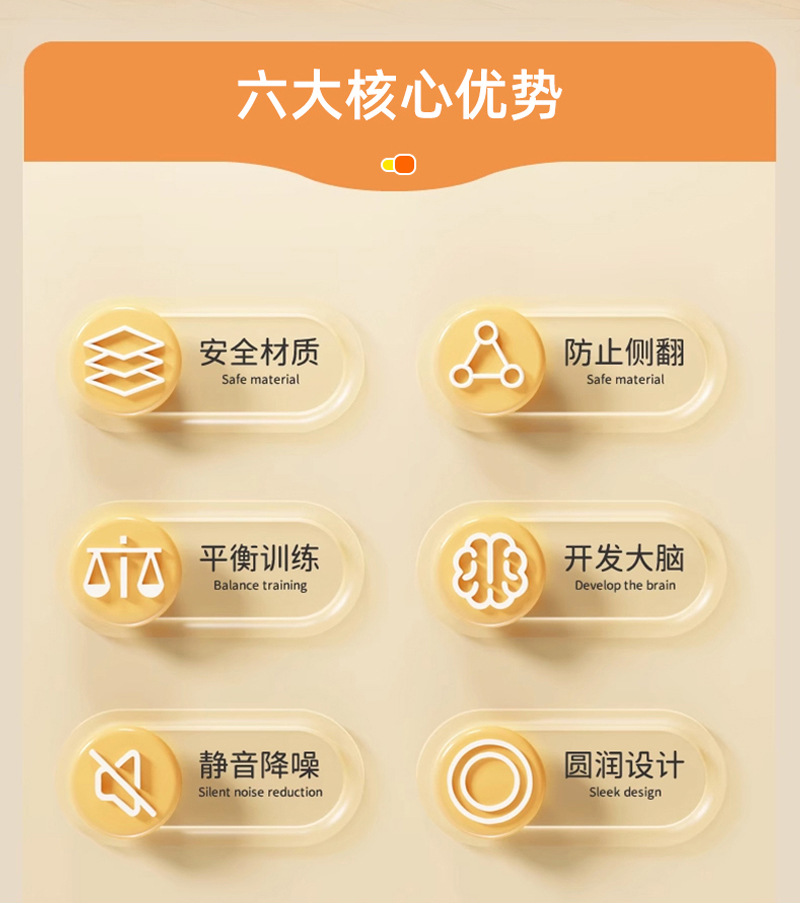 六大核心优势

安全材质
Safe material

防止侧翻
Safe material

平衡训练
Balance training

开发大脑
Develop the brain

静音降噪
Silent noise reduction

圆润设计
Sleek design