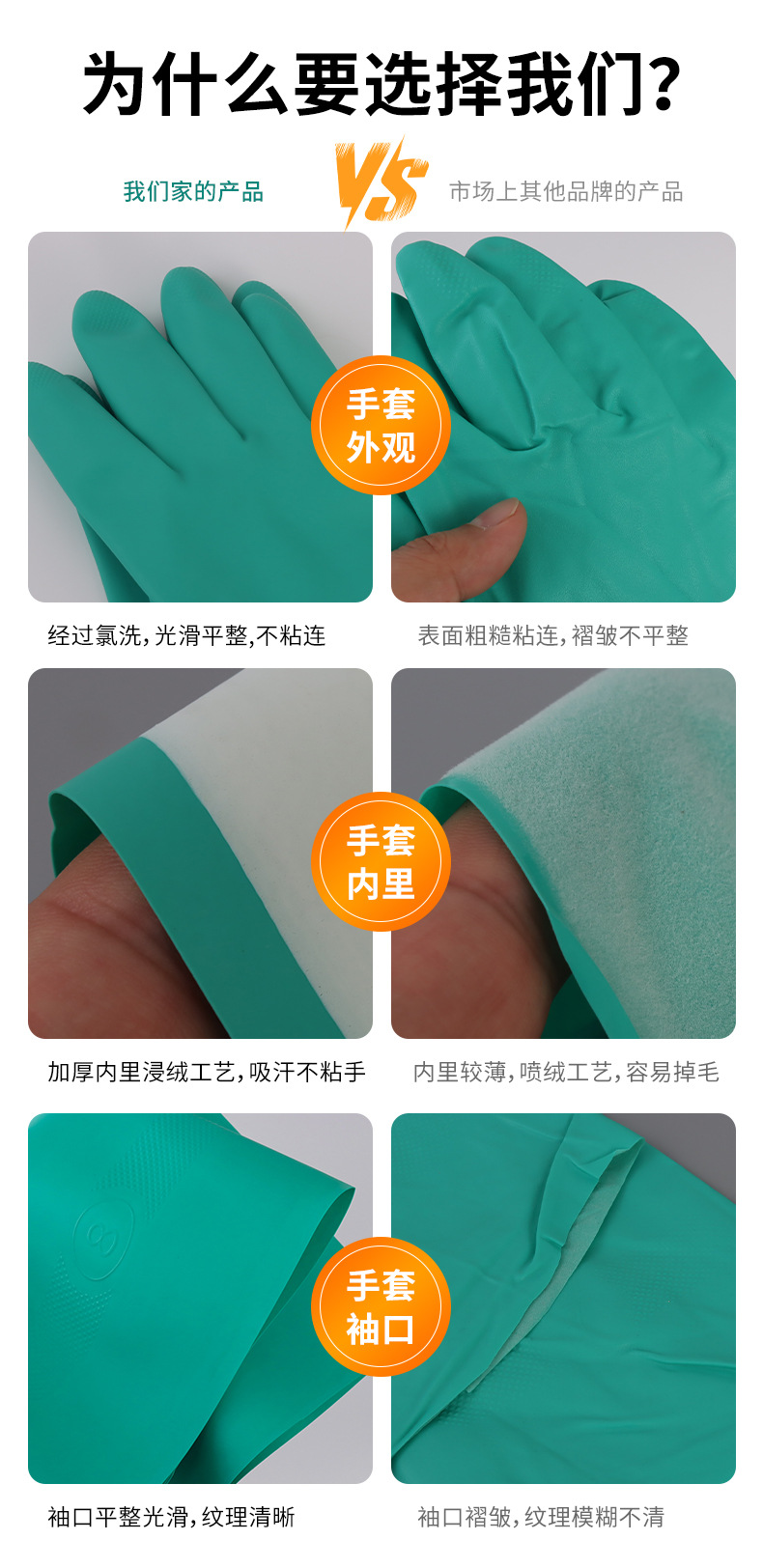 为什么要选择我们?

我们家的产品

VS

市场上其他品牌的产品

手套外观

经过氯洗,光滑平整,不粘连

表面粗糙粘连,褶皱不平整

手套内里

加厚内里浸绒工艺,吸汗不粘手

内里较薄,喷绒工艺,容易掉毛

手套袖口

袖口平整光滑,纹理清晰

袖口褶皱,纹理模糊不清