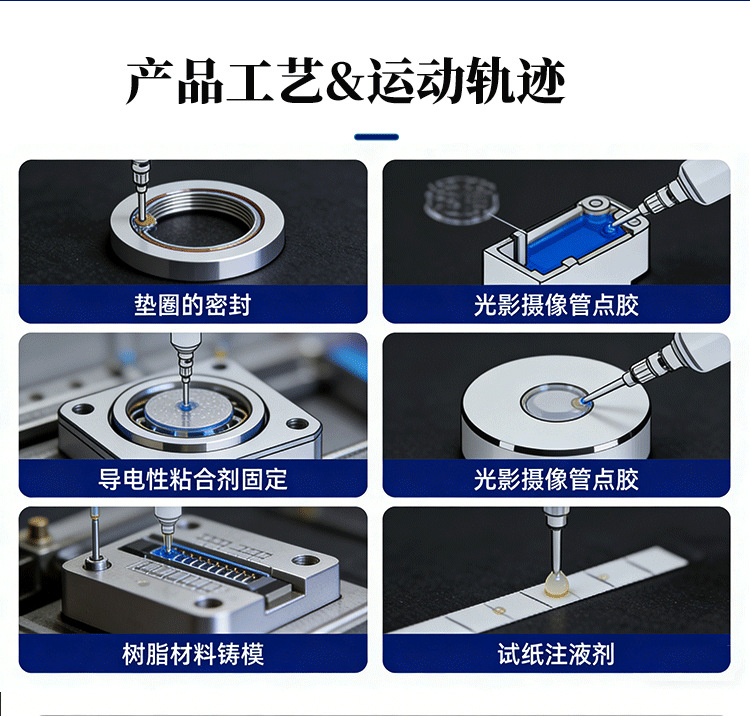 产品工艺&运动轨迹

垫圈的密封

光影摄像管点胶

导电性粘合剂固定

光影摄像管点胶

树脂材料铸模

试纸注液剂