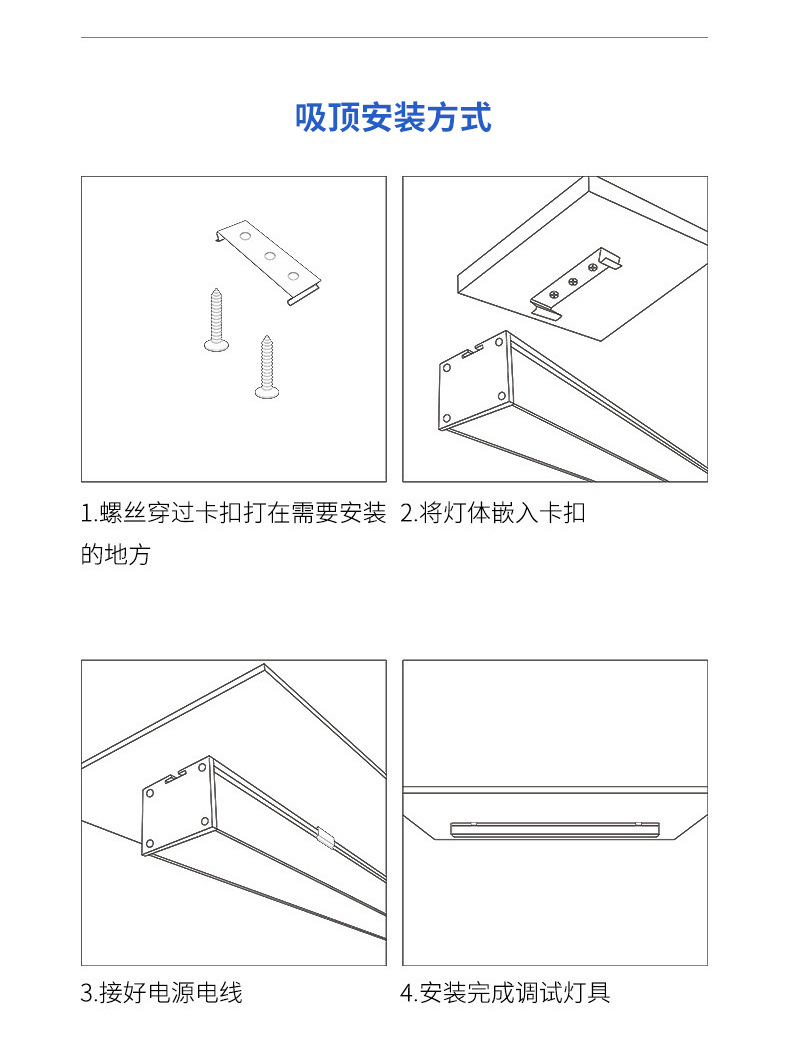 吸顶安装方式

1.螺丝穿过卡扣打在需要安装的地方

2.将灯体嵌入卡扣

3.接好电源电线

4.安装完成调试灯具