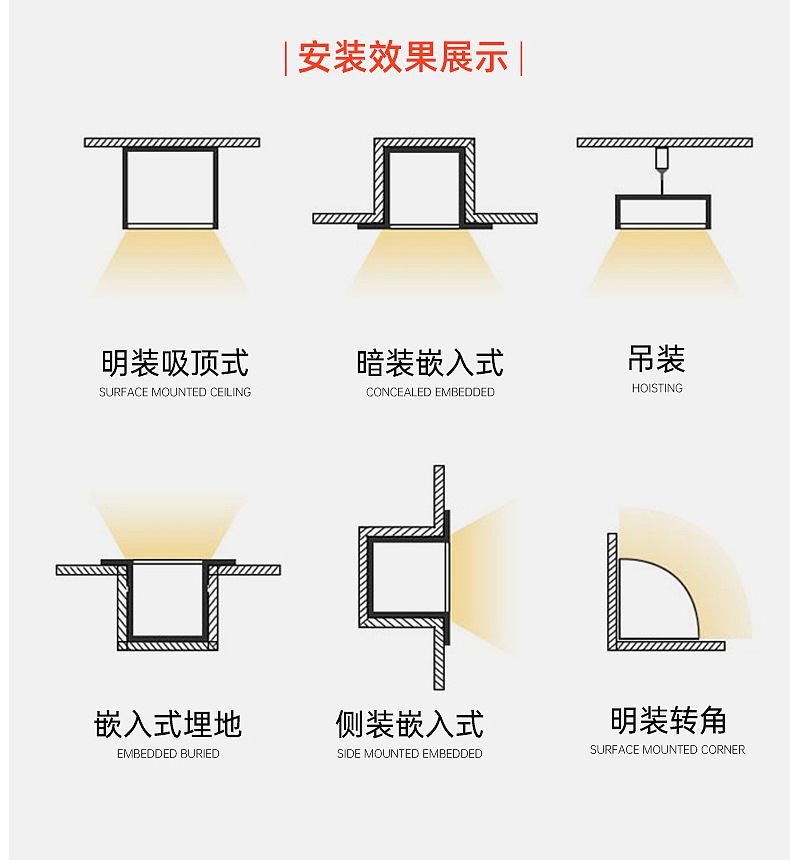 | 安装效果展示 |

明装吸顶式
SURFACE MOUNTED CEILING

暗装嵌入式
CONCEALED EMBEDDED

吊装
HOISTING

嵌入式埋地
EMBEDDED BURIED

侧装嵌入式
SIDE MOUNTED EMBEDDED

明装转角
SURFACE MOUNTED CORNER