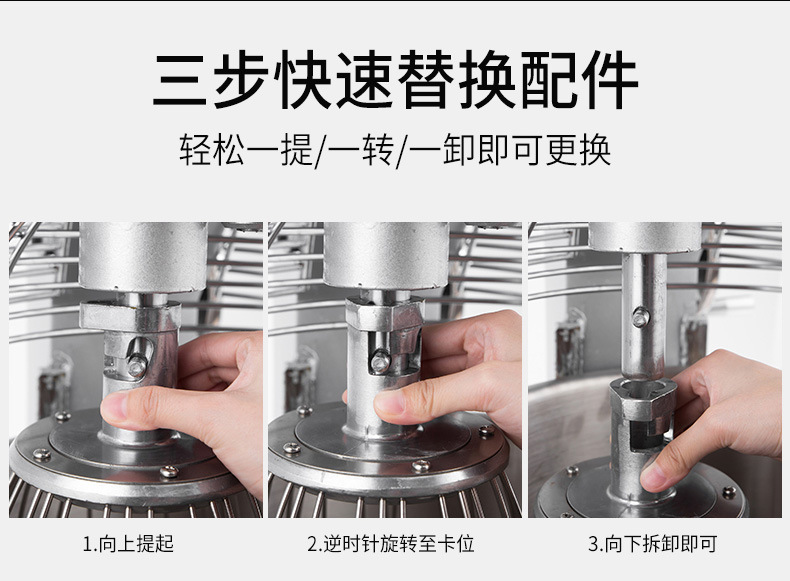 三步快速替换配件

轻松一提/一转/一卸即可更换

1.向上提起

2.逆时针旋转至卡位

3.向下拆卸即可