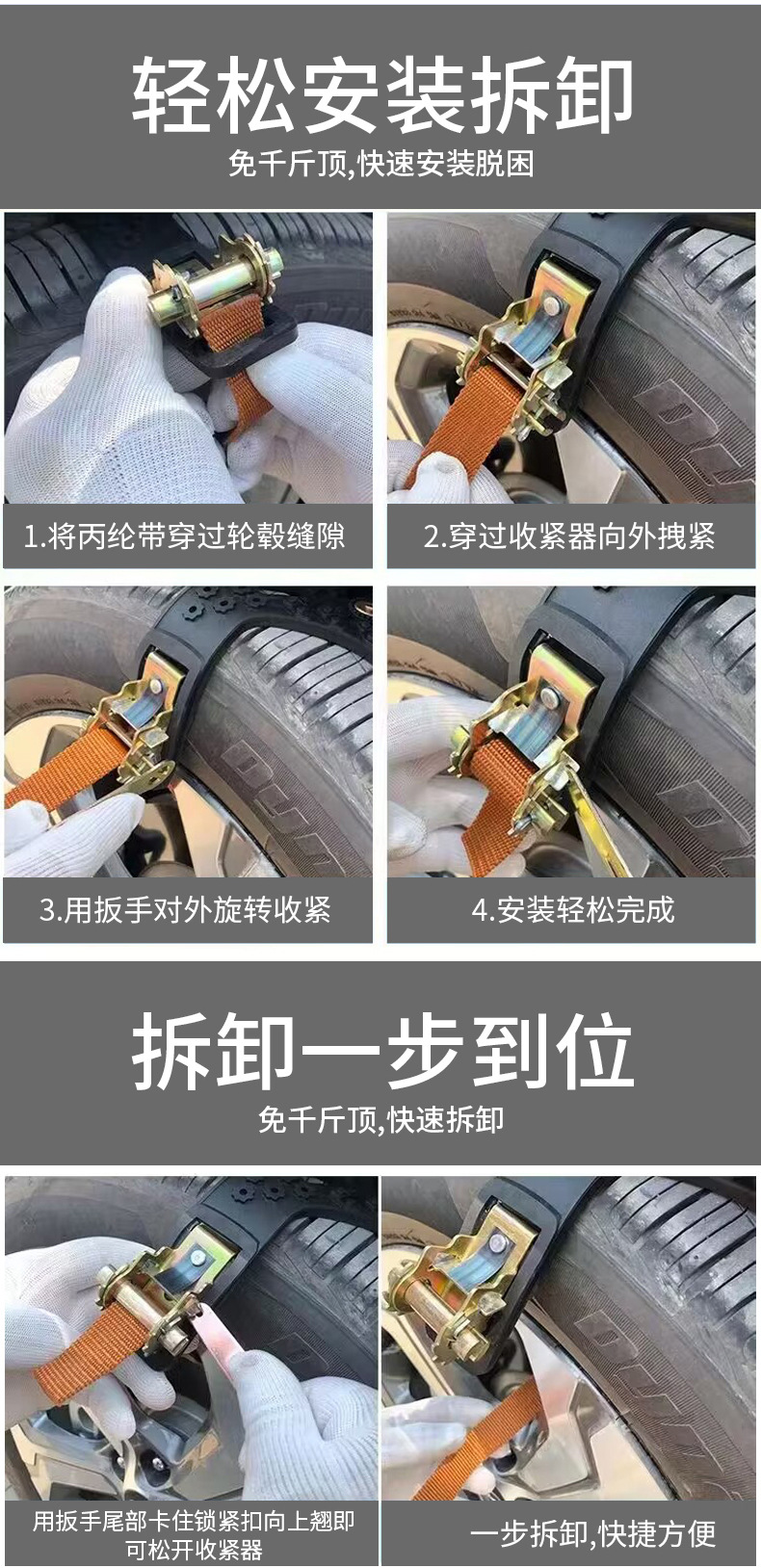 轻松安装拆卸

免千斤顶,快速安装脱困

1.将丙纶带穿过轮毂缝隙

2.穿过收紧器向外拽紧

3.用扳手对外旋转收紧

4.安装轻松完成

拆卸一步到位

免千斤顶,快速拆卸

用扳手尾部卡住锁紧扣向上翘即可松开收紧器

一步拆卸,快捷方便