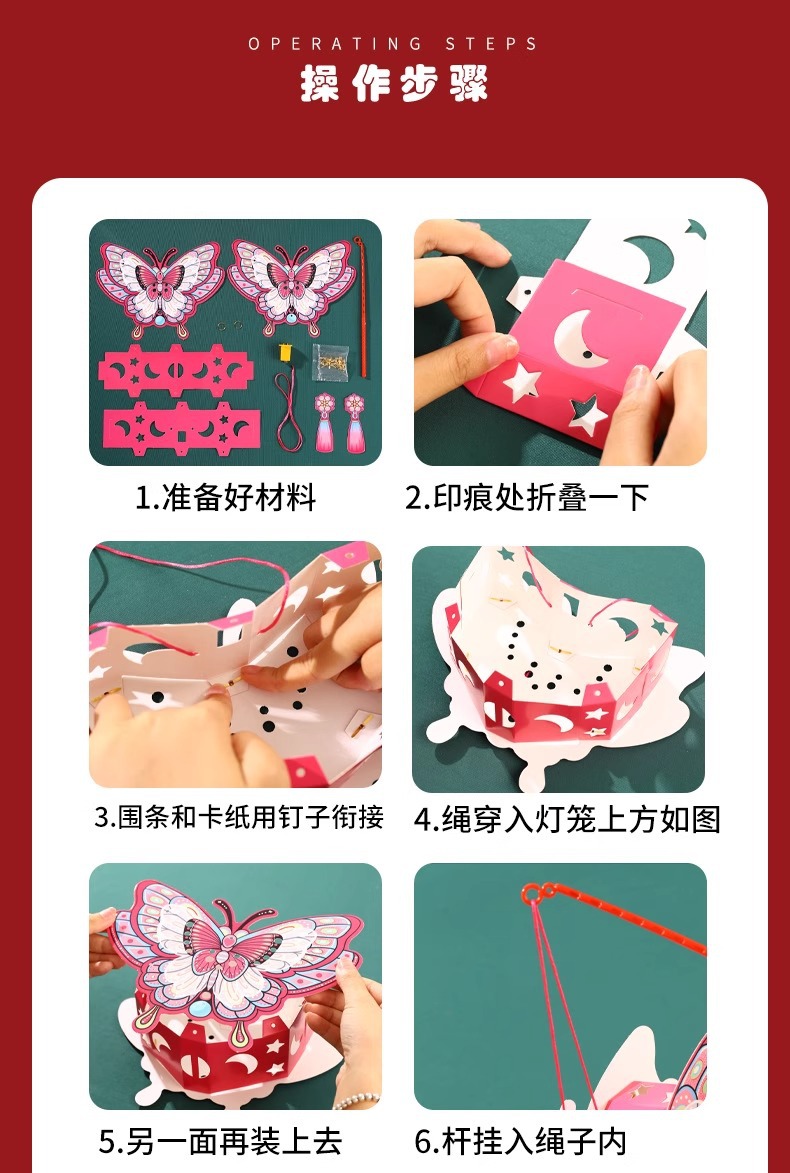 OPERATING STEPS
操作步骤

1.准备好材料

2.印痕处折叠一下

3.围条和卡纸用钉子衔接

4.绳穿入灯笼上方如图

5.另一面再装上去

6.杆挂入绳子内