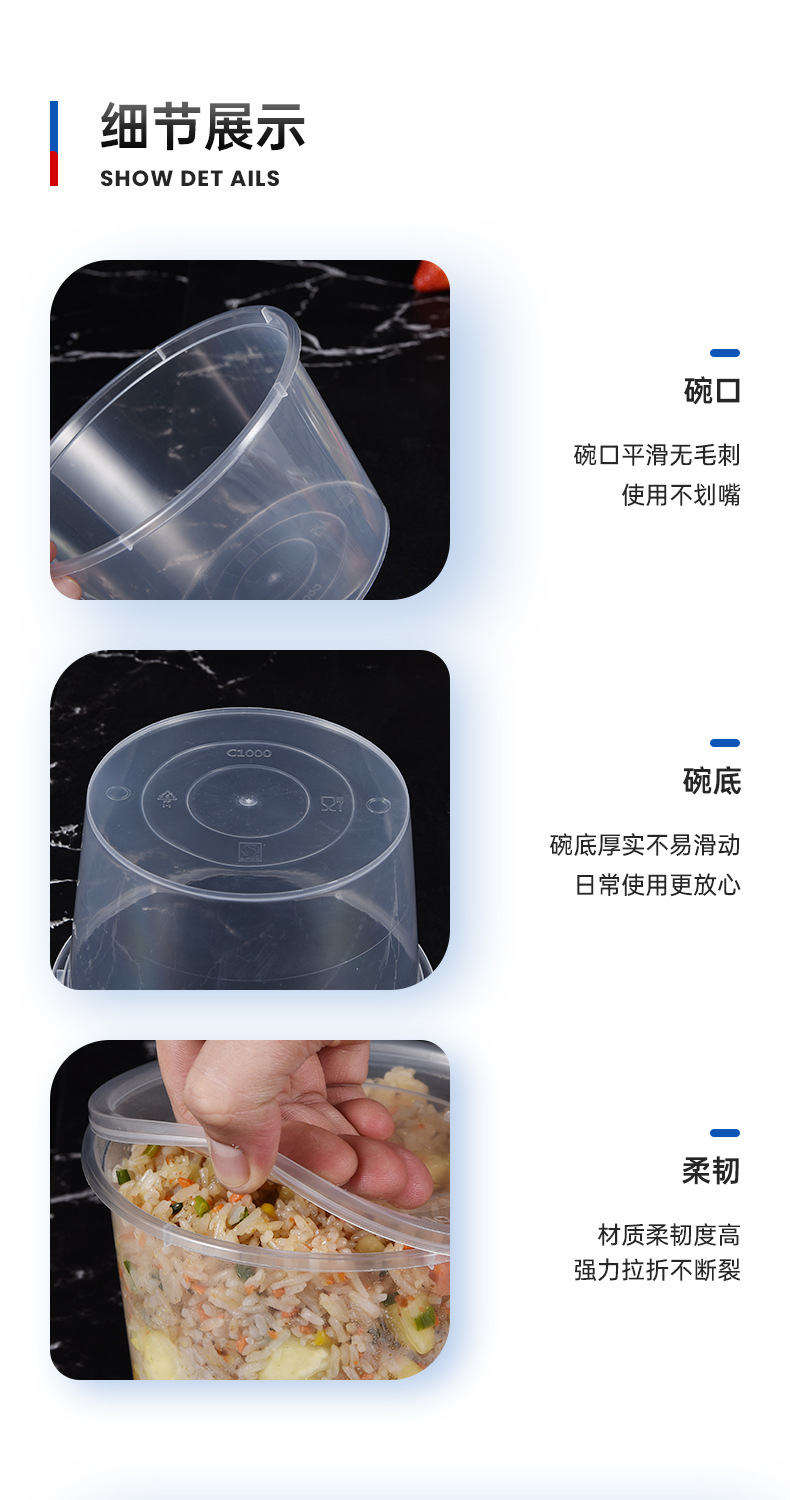 细节展示
SHOW DET AILS

碗口

碗口平滑无毛刺
使用不划嘴

C1000

碗底

碗底厚实不易滑动
日常使用更放心

柔韧

材质柔韧度高
强力拉折不断裂