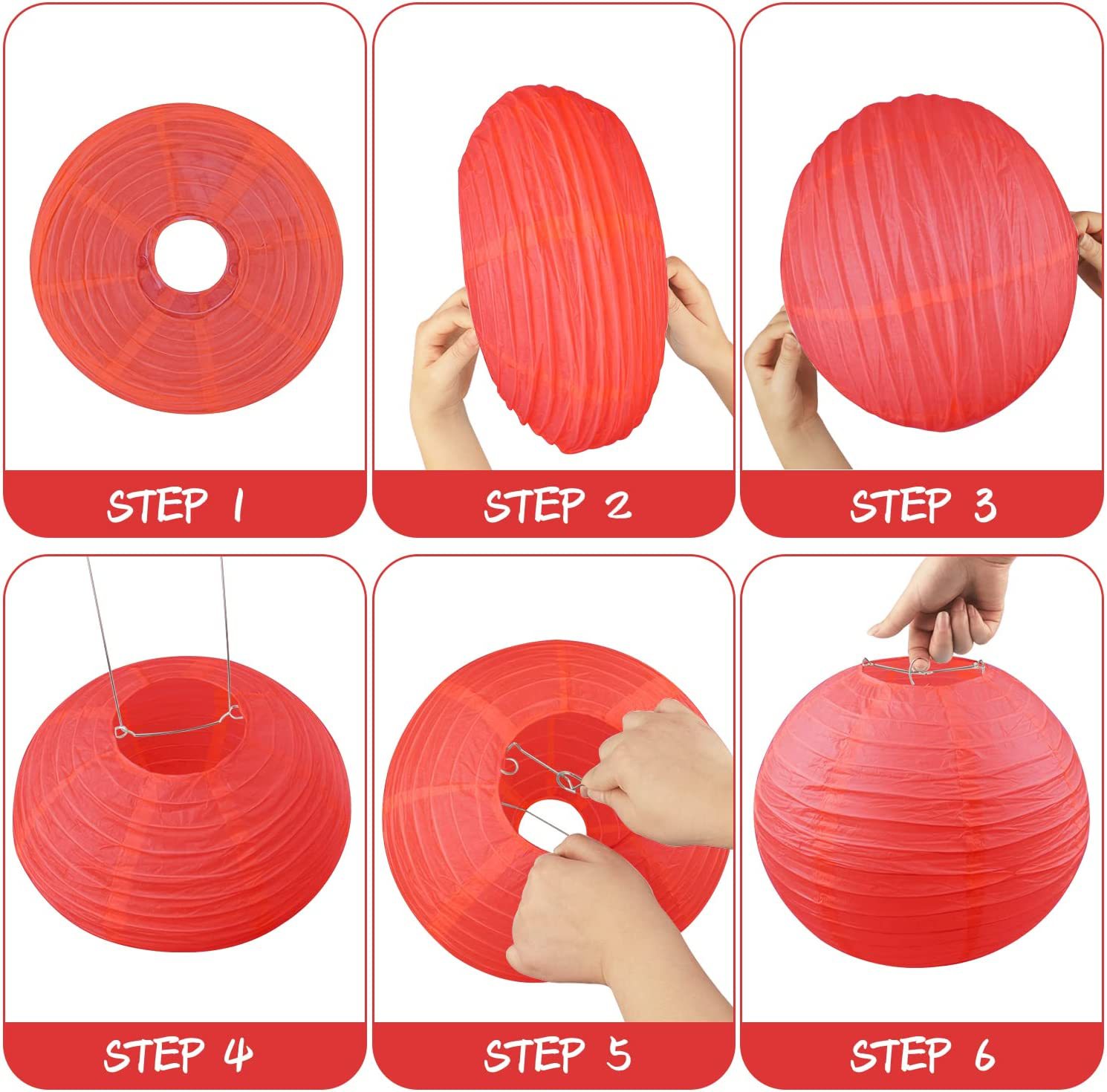 STEP 1

STEP 2

STEP 3

STEP 4

STEP 5

STEP 6