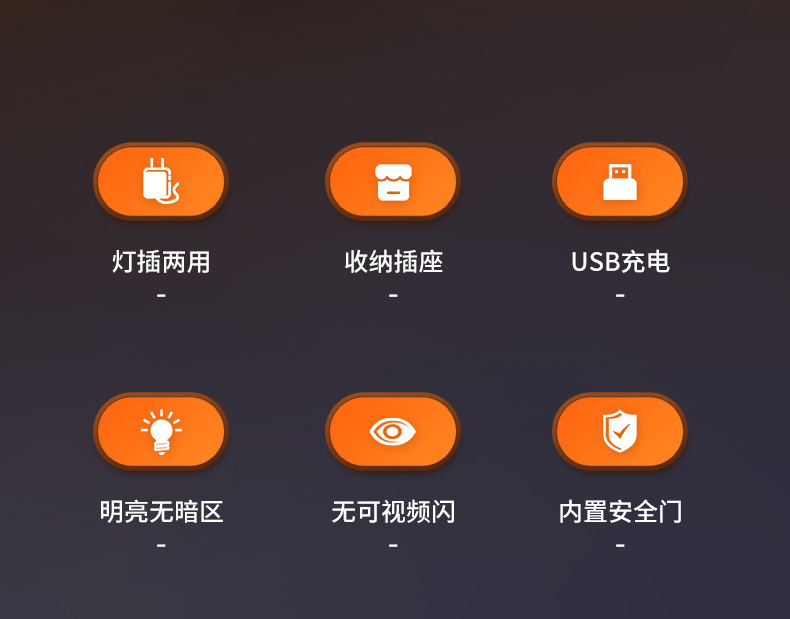 灯插两用
-

收纳插座
-

USB充电
-

明亮无暗区
-

无可视频闪
-

内置安全门
-