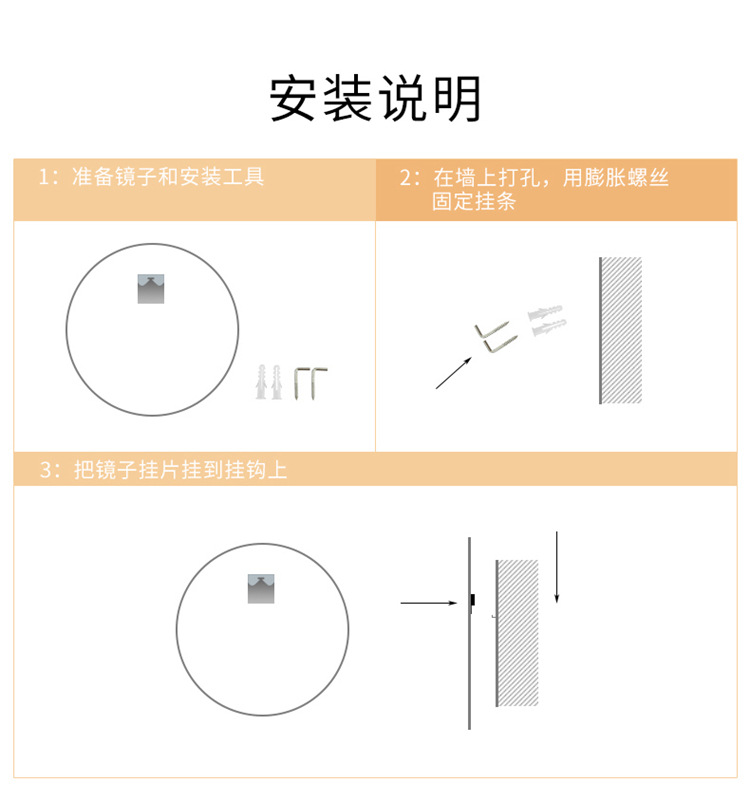 安装说明

1：准备镜子和安装工具

2：在墙上打孔，用膨胀螺丝固定挂条

3：把镜子挂片挂到挂钩上