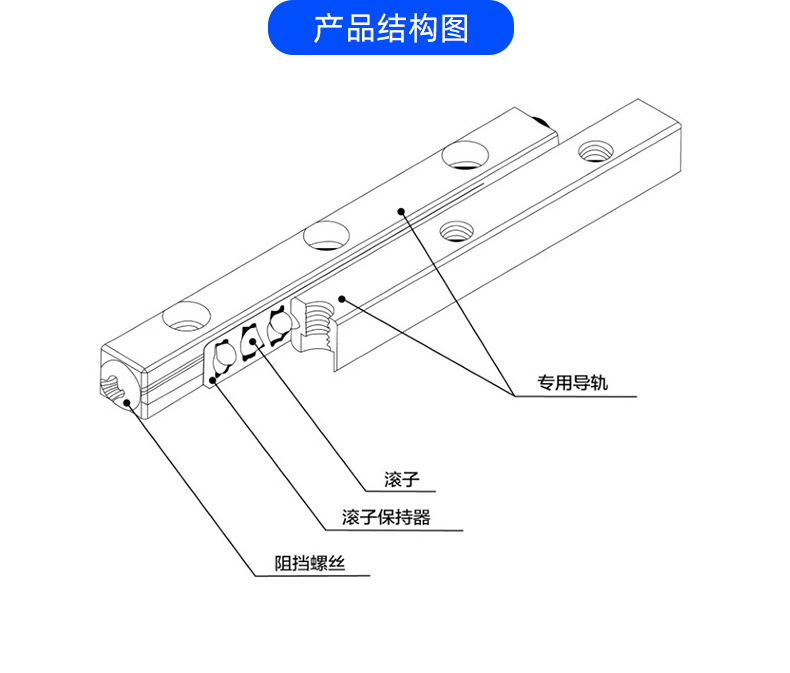 产品结构图

专用导轨

滚子

滚子保持器

阻挡螺丝