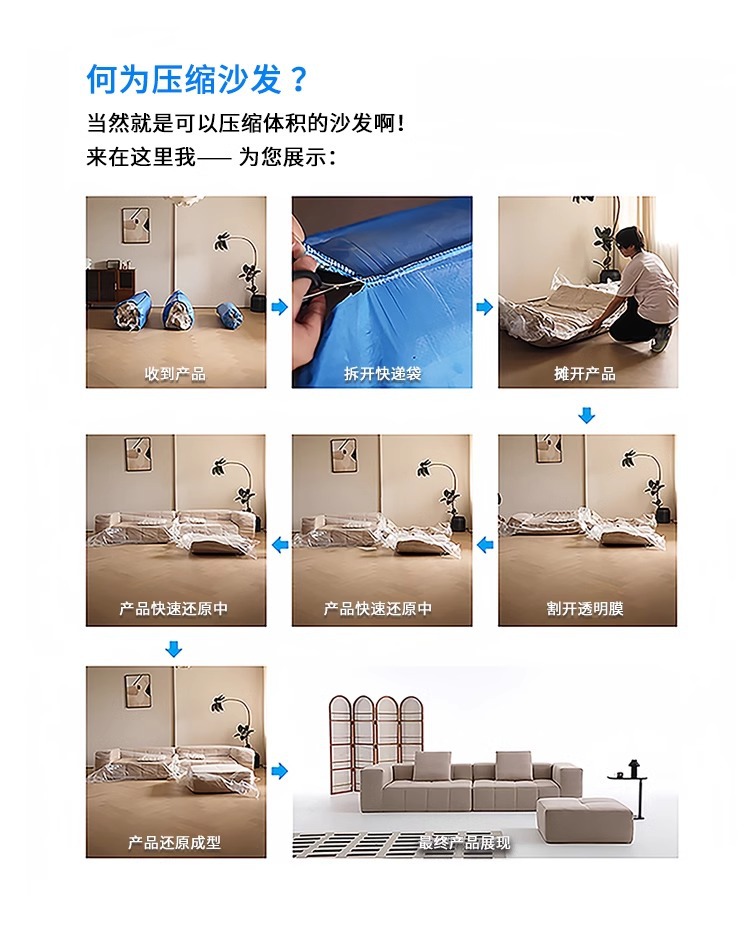 何为压缩沙发？
当然就是可以压缩体积的沙发啊！
来在这里我—— 为您展示：

收到产品
拆开快递袋
摊开产品
割开透明膜
产品快速还原中
产品快速还原中
产品还原成型
最终产品展现