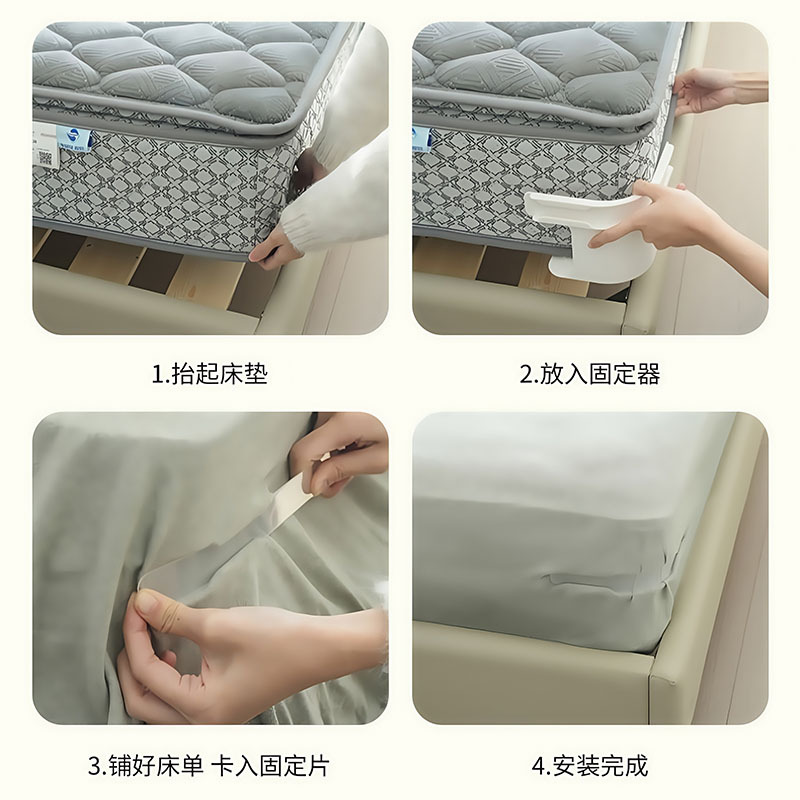 1.抬起床垫

2.放入固定器

3.铺好床单 卡入固定片

4.安装完成