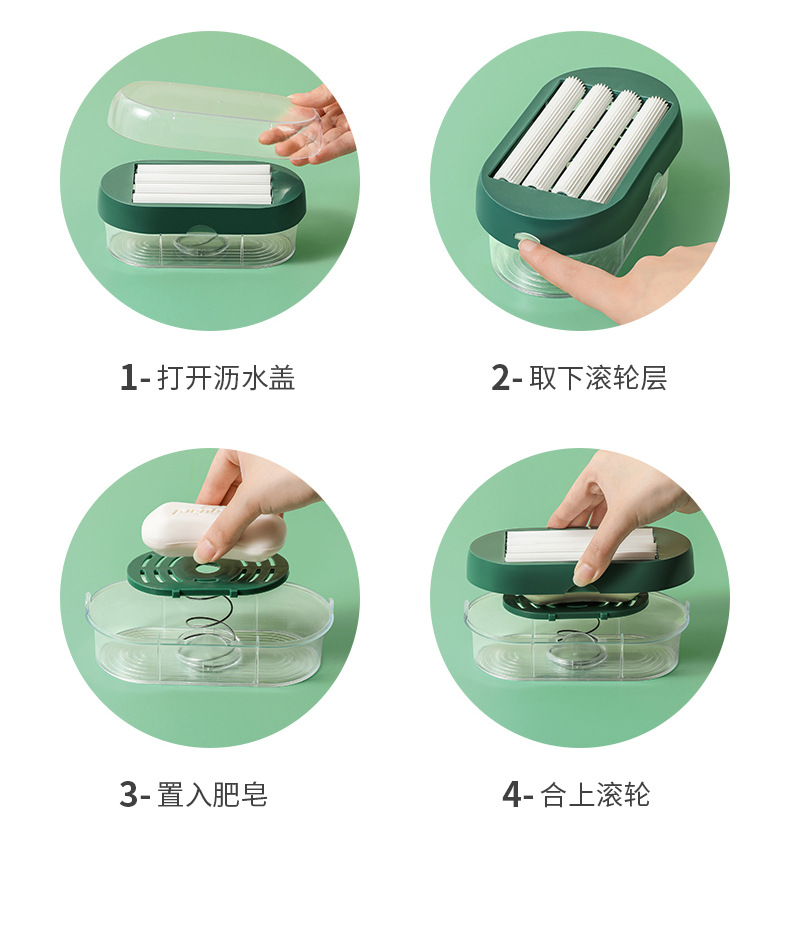 1- 打开沥水盖

2- 取下滚轮层

3- 置入肥皂

4- 合上滚轮