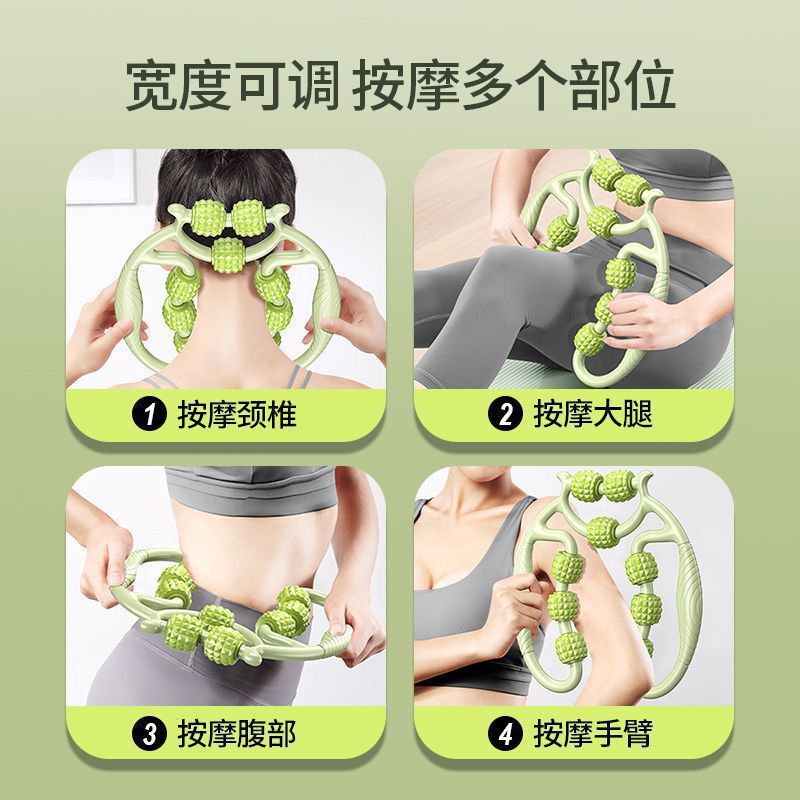 宽度可调 按摩多个部位

1 按摩颈椎

2 按摩大腿

3 按摩腹部

4 按摩手臂