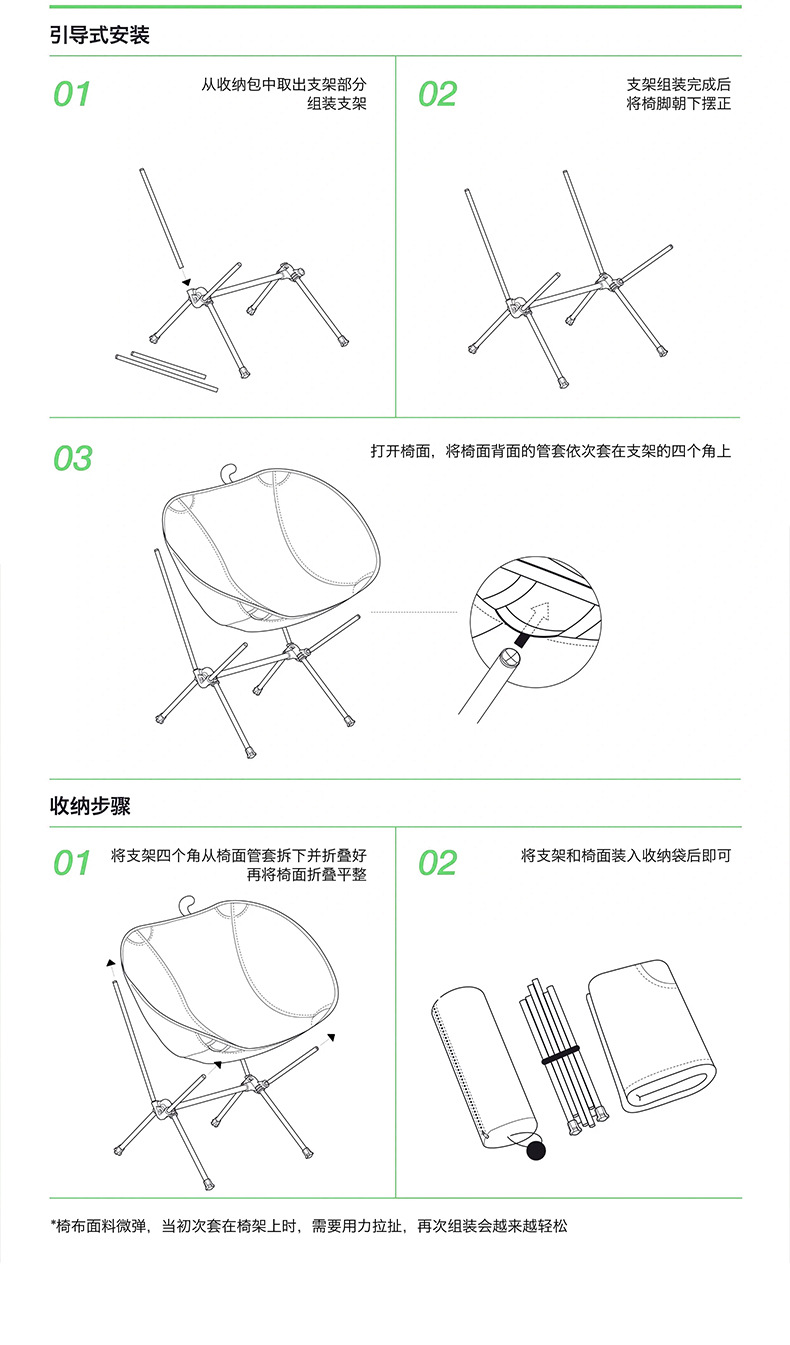 引导式安装

01
从收纳包中取出支架部分
组装支架

02
支架组装完成后
将椅脚朝下摆正

03
打开椅面，将椅面背面的管套依次套在支架的四个角上

收纳步骤

01
将支架四个角从椅面管套拆下并折叠好
再将椅面折叠平整

02
将支架和椅面装入收纳袋后即可

*椅布面料微弹，当初次套在椅架上时，需要用力拉扯，再次组装会越来越轻松