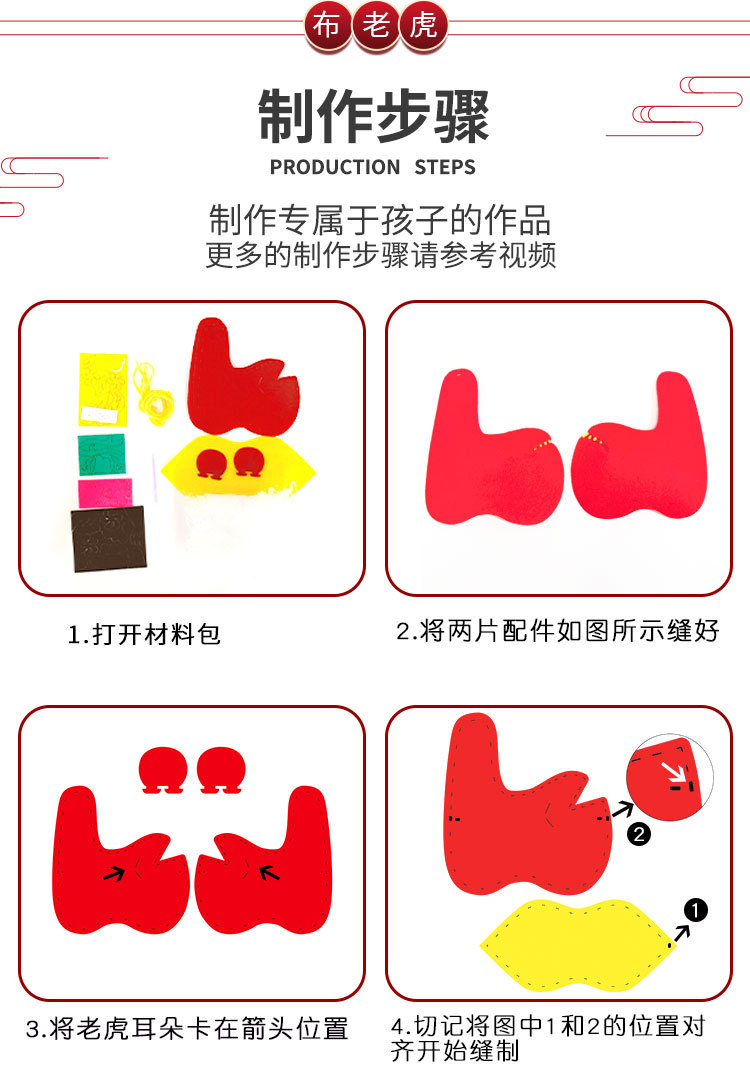 布老虎

制作步骤
PRODUCTION STEPS

制作专属于孩子的作品
更多的制作步骤请参考视频

1.打开材料包

2.将两片配件如图所示缝好

3.将老虎耳朵卡在箭头位置

2

1

4.切记将图中1和2的位置对齐开始缝制