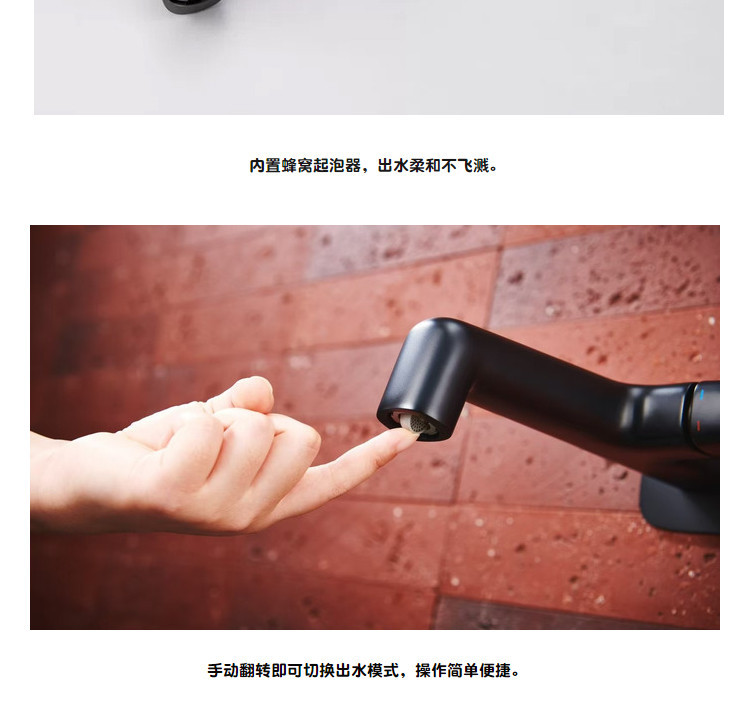 内置蜂窝起泡器，出水柔和不飞溅。

手动翻转即可切换出水模式，操作简单便捷。