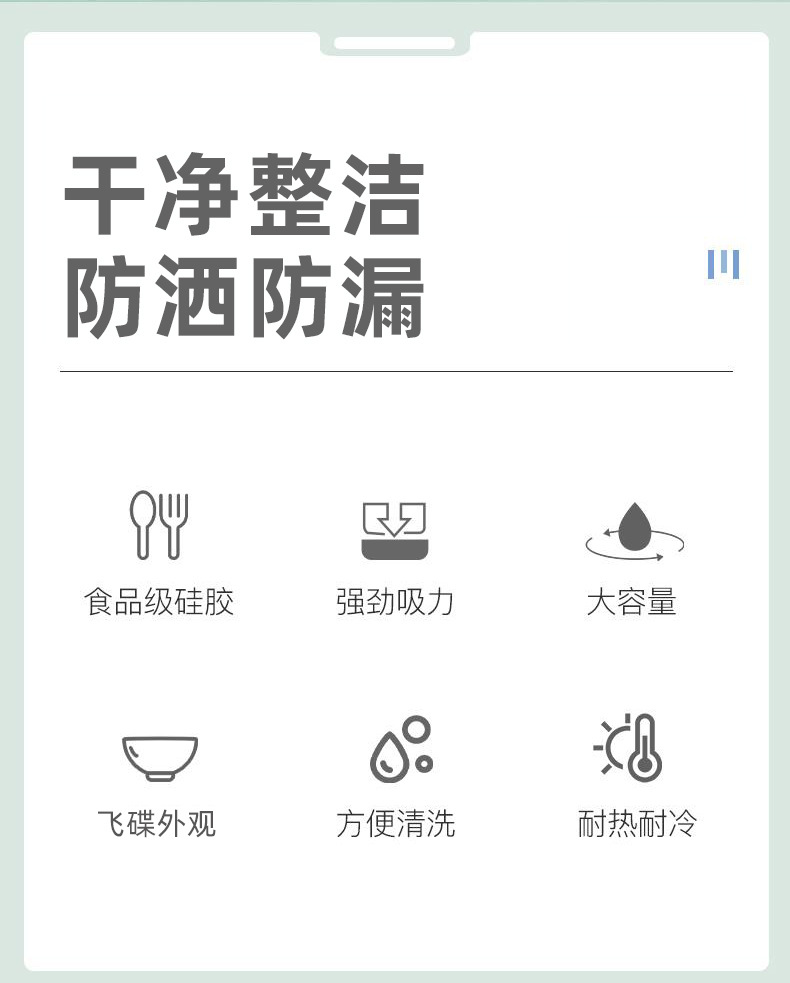 干净整洁
防洒防漏

食品级硅胶

强劲吸力

大容量

飞碟外观

方便清洗

耐热耐冷