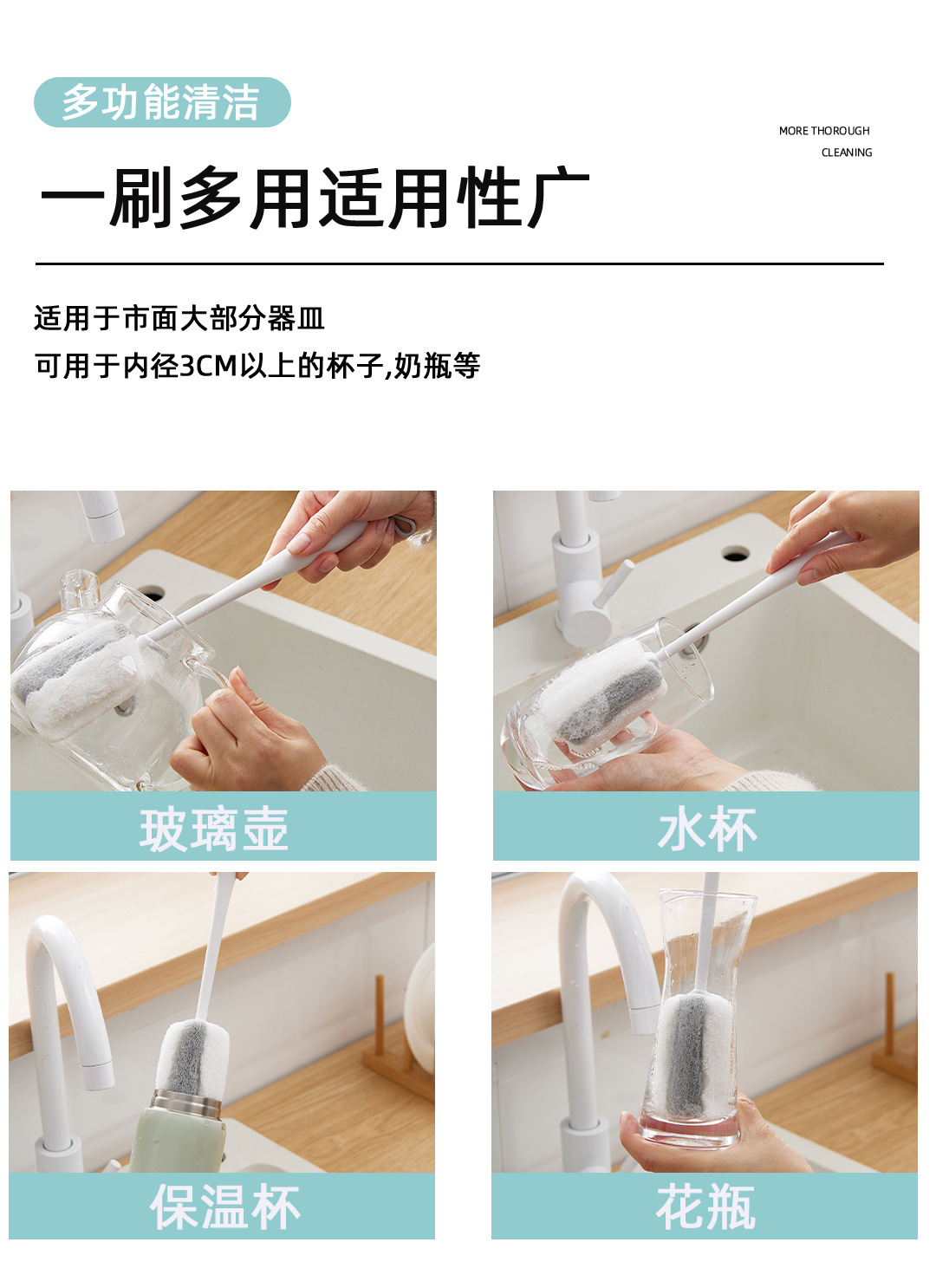 多功能清洁

MORE THOROUGH CLEANING

一刷多用适用性广

适用于市面大部分器皿
可用于内径3CM以上的杯子,奶瓶等

玻璃壶

水杯

保温杯

花瓶