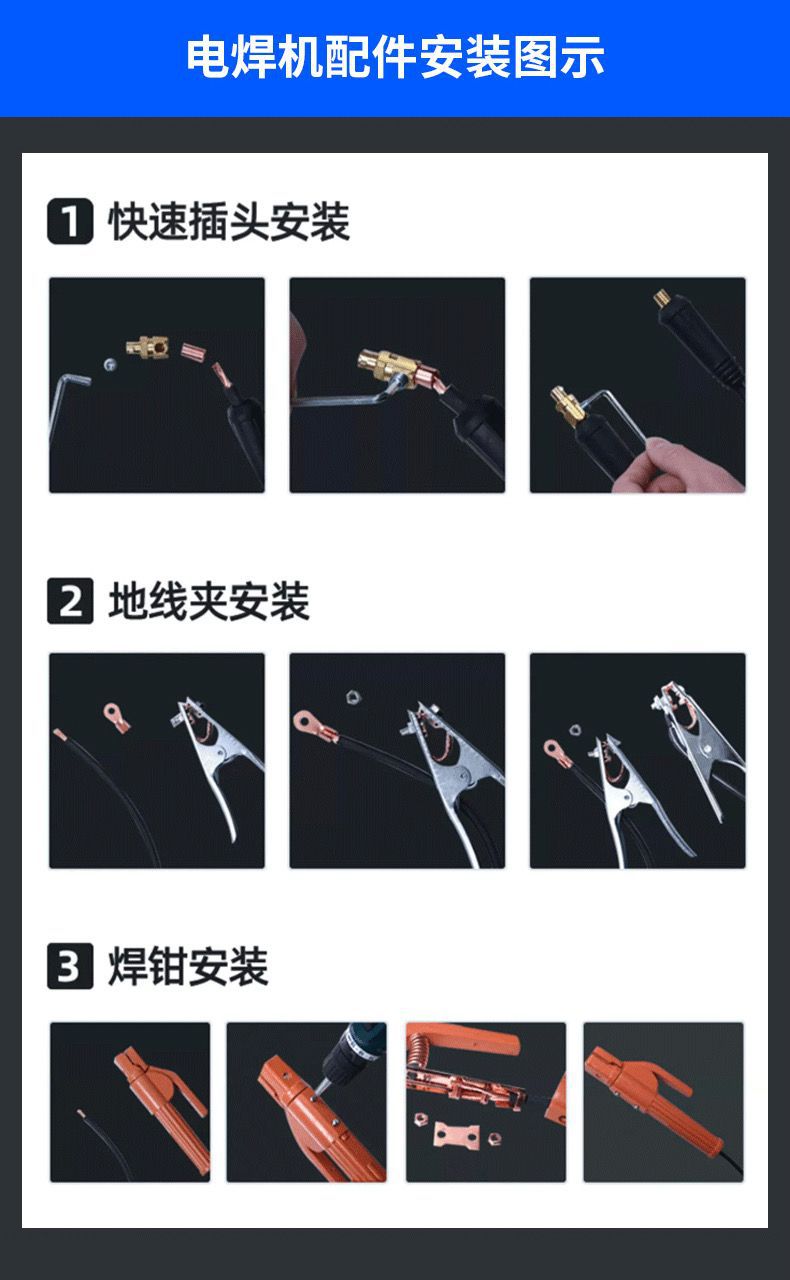 电焊机配件安装图示

1 快速插头安装

2 地线夹安装

3 焊钳安装