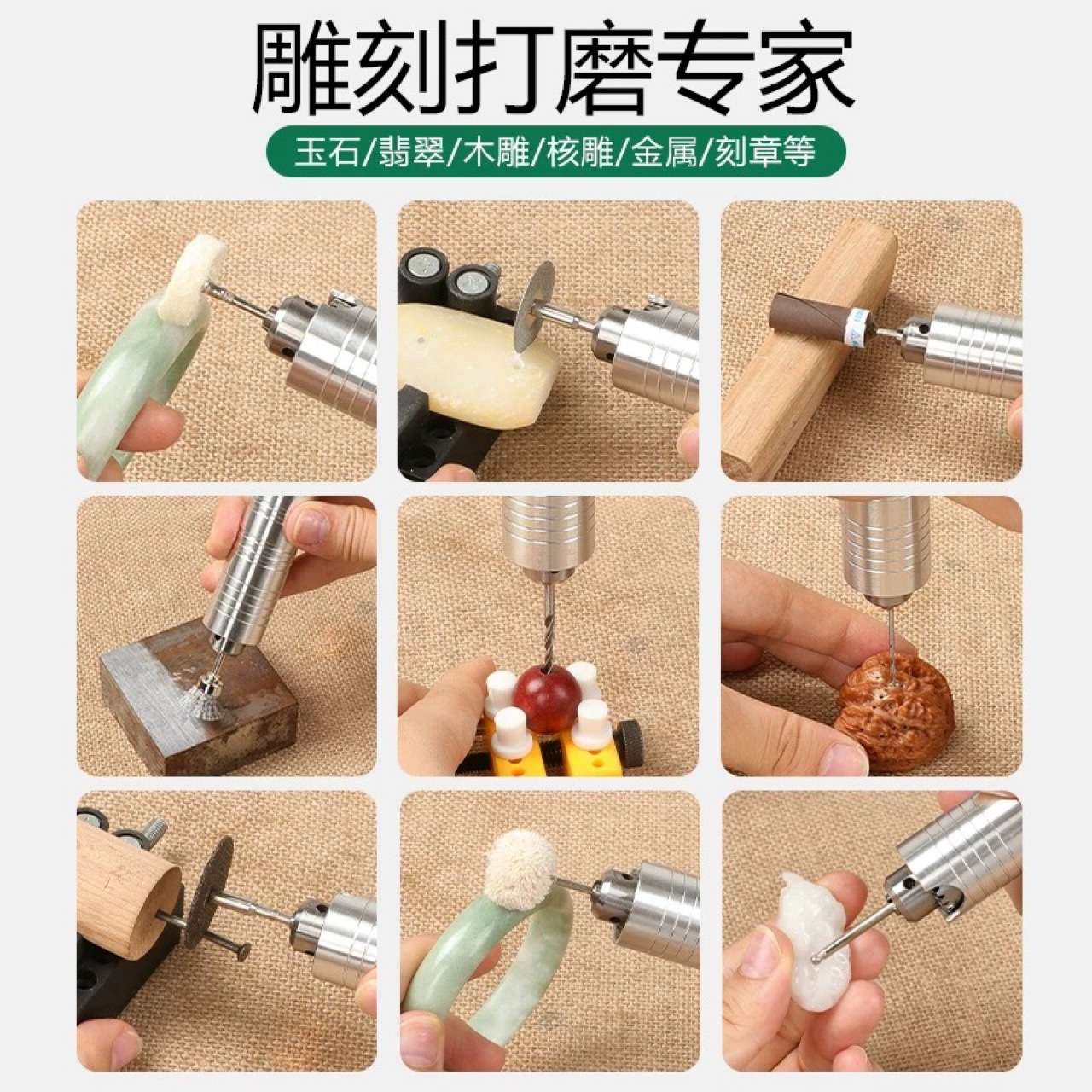 雕刻打磨专家

玉石/翡翠/木雕/核雕/金属/刻章等