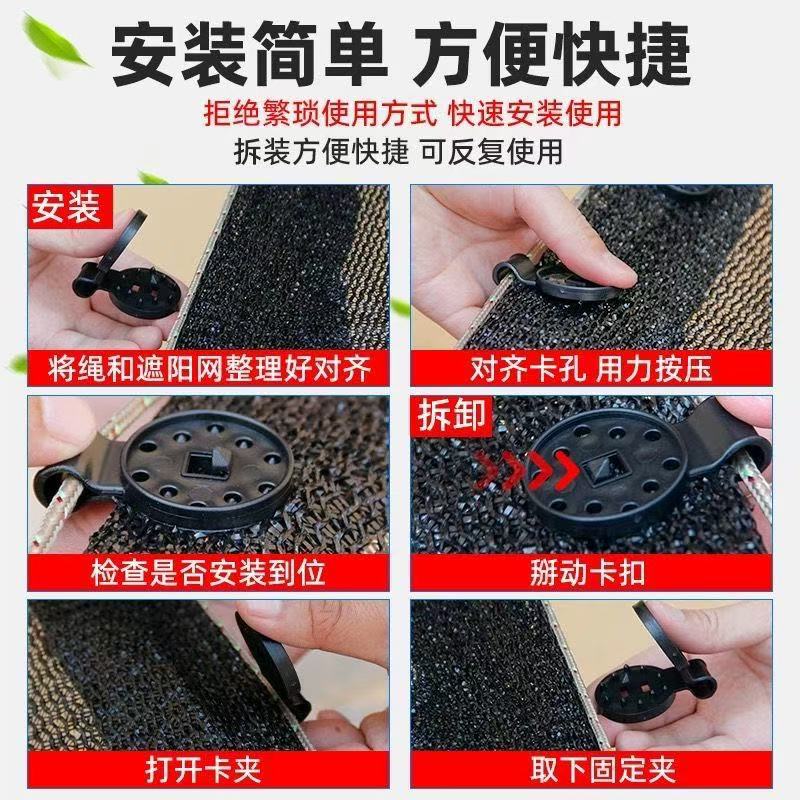 安装简单 方便快捷

拒绝繁琐使用方式 快速安装使用

拆装方便快捷 可反复使用

安装

将绳和遮阳网整理好对齐

对齐卡孔 用力按压

检查是否安装到位

拆卸

掰动卡扣

打开卡夹

取下固定夹