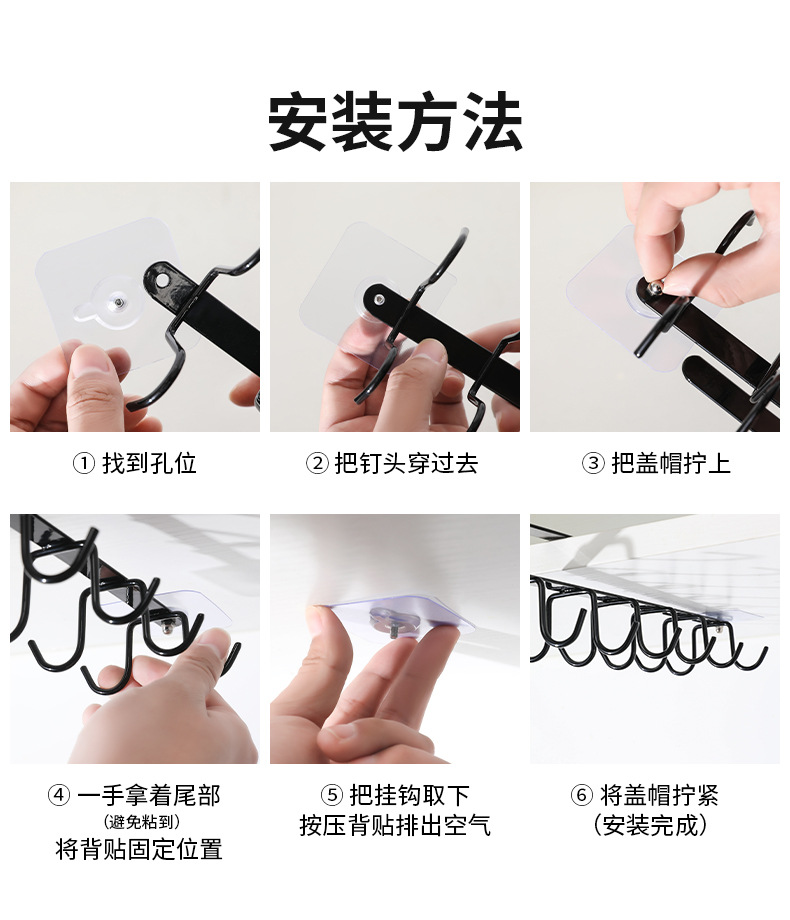 安装方法

① 找到孔位

② 把钉头穿过去

③ 把盖帽拧上

④ 一手拿着尾部
（避免粘到）
将背贴固定位置

⑤ 把挂钩取下
按压背贴排出空气

⑥ 将盖帽拧紧
（安装完成）