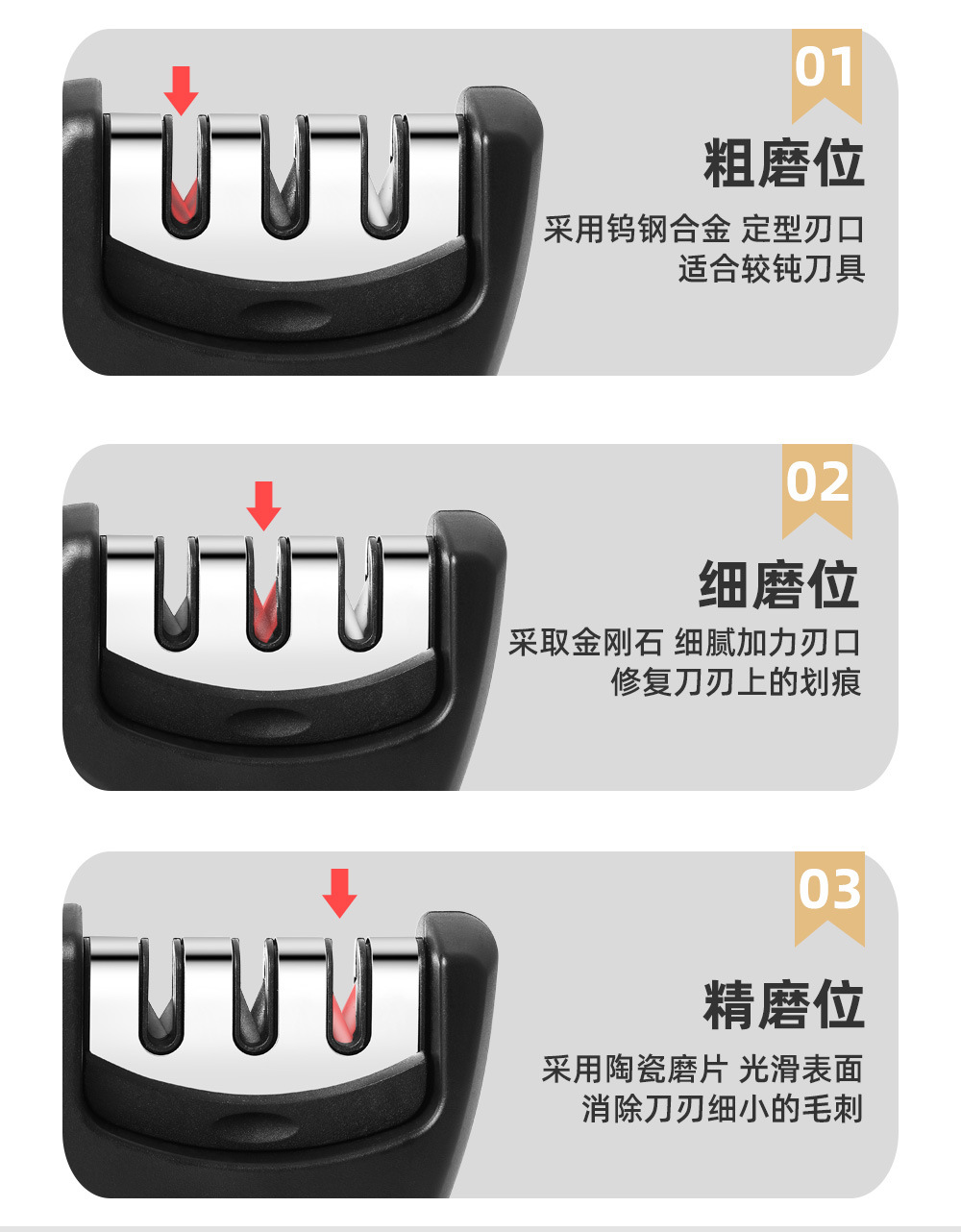 01

粗磨位

采用钨钢合金 定型刃口
适合较钝刀具

02

细磨位

采取金刚石 细腻加力刃口
修复刀刃上的划痕

03

精磨位

采用陶瓷磨片 光滑表面
消除刀刃细小的毛刺