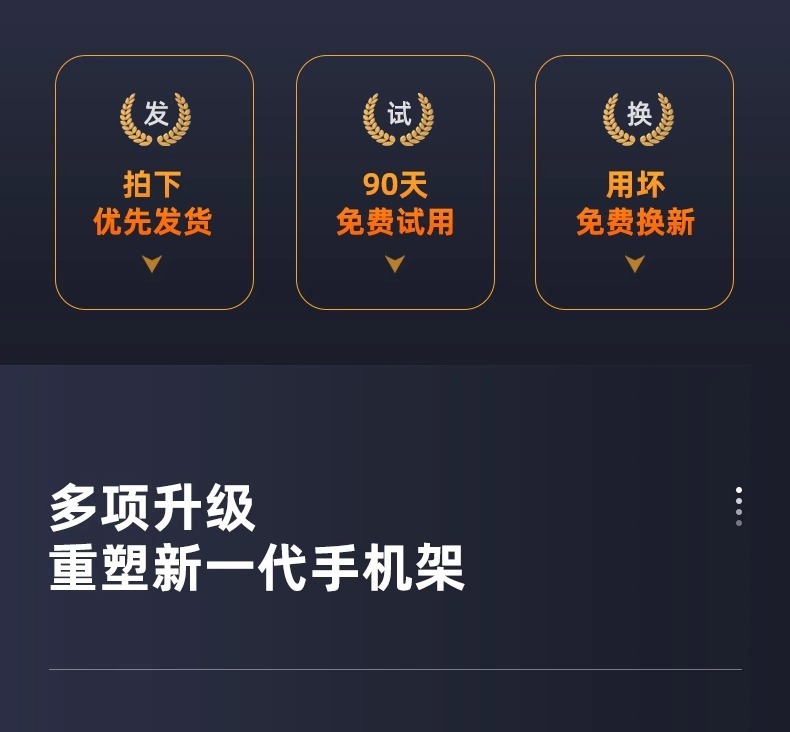 发

拍下
优先发货

试

90天
免费试用

换

用坏
免费换新

多项升级
重塑新一代手机架