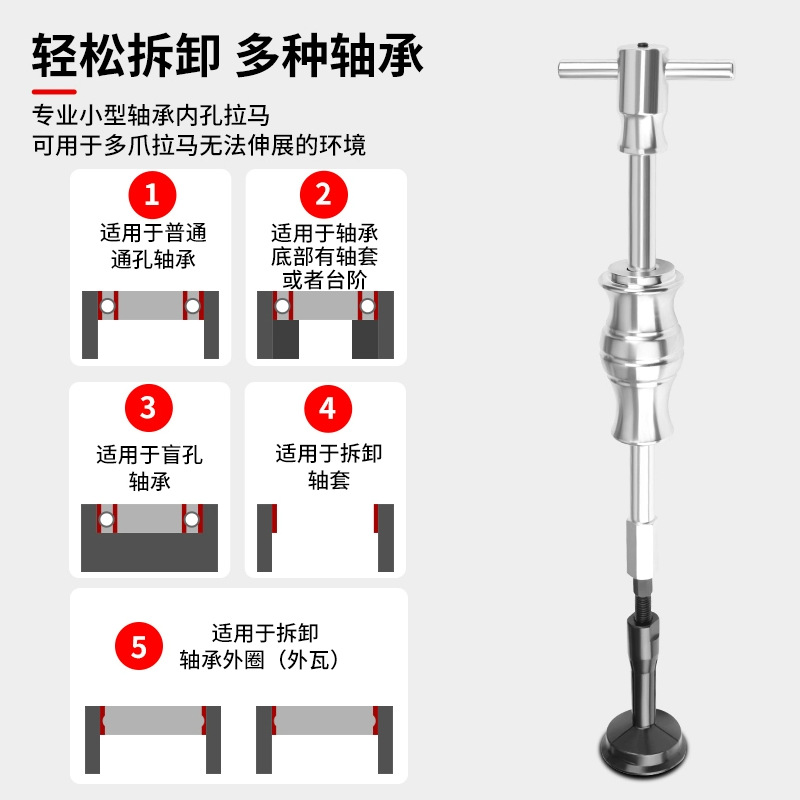 轻松拆卸 多种轴承

专业小型轴承内孔拉马
可用于多爪拉马无法伸展的环境

1
适用于普通通孔轴承

2
适用于轴承底部有轴套或者台阶

3
适用于盲孔轴承

4
适用于拆卸轴套

5
适用于拆卸轴承外圈（外瓦）