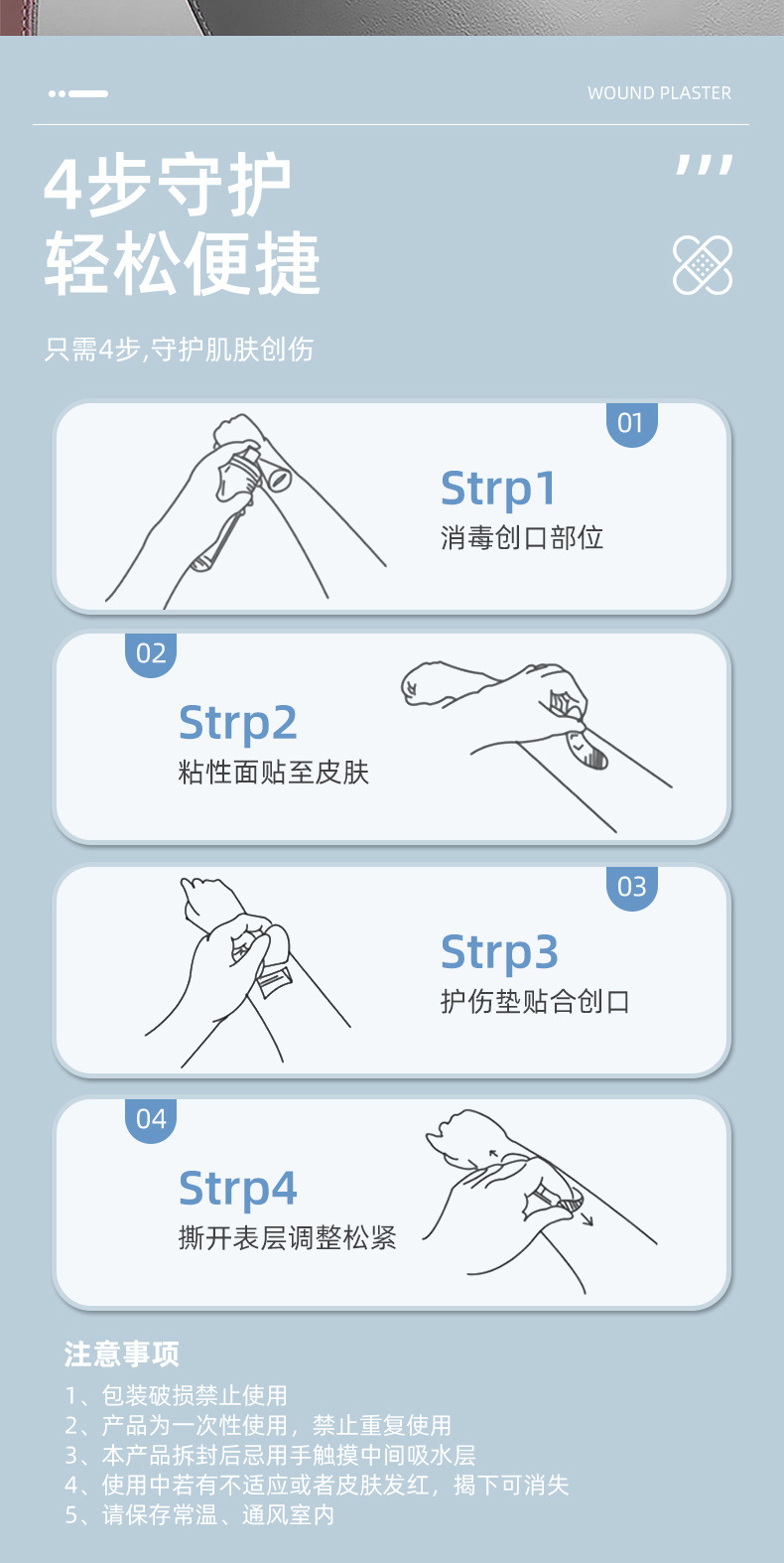 WOUND PLASTER

4步守护
轻松便捷

只需4步,守护肌肤创伤

01
Strp1
消毒创口部位

02
Strp2
粘性面贴至皮肤

03
Strp3
护伤垫贴合创口

04
Strp4
撕开表层调整松紧

注意事项
1、包装破损禁止使用
2、产品为一次性使用，禁止重复使用
3、本产品拆封后忌用手触摸中间吸水层
4、使用中若有不适应或者皮肤发红，揭下可消失
5、请保存常温、通风室内