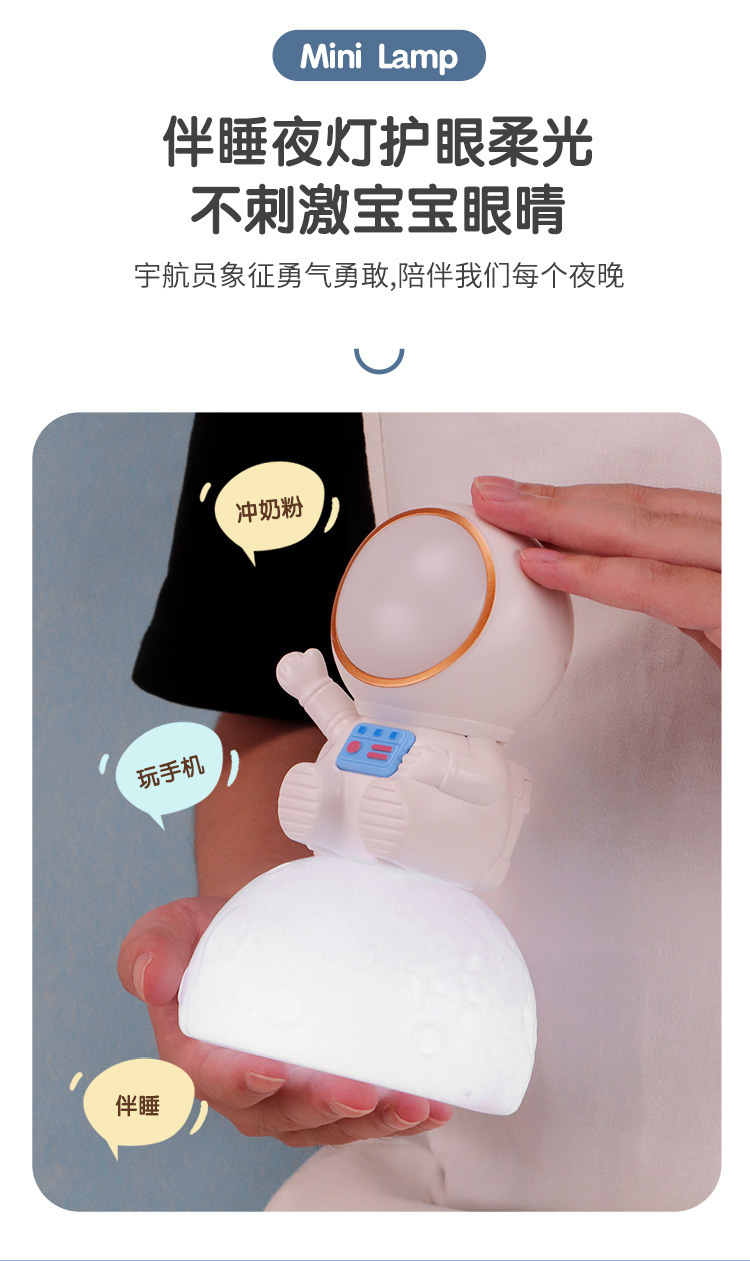 Mini Lamp

伴睡夜灯护眼柔光
不刺激宝宝眼睛

宇航员象征勇气勇敢,陪伴我们每个夜晚

冲奶粉

玩手机

伴睡