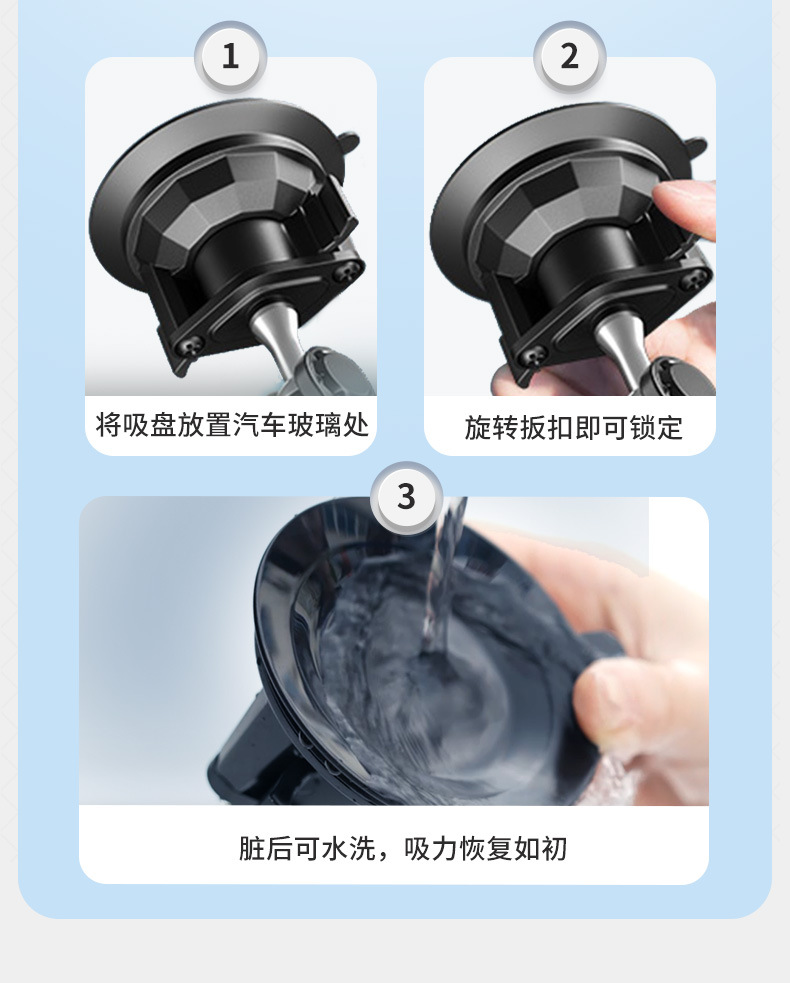 1

将吸盘放置汽车玻璃处

2

旋转扳扣即可锁定

3

脏后可水洗，吸力恢复如初