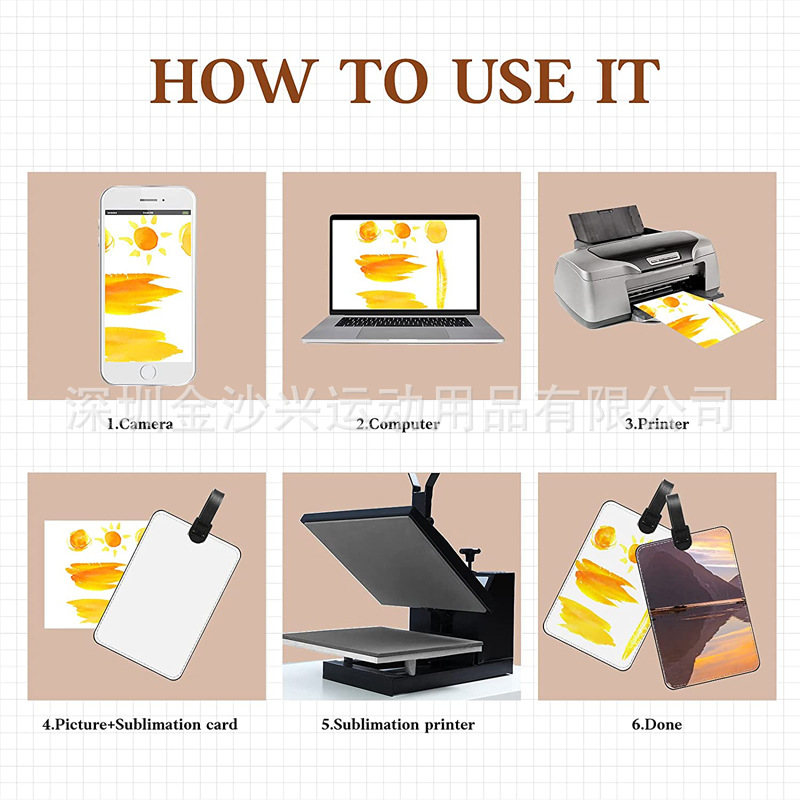 HOW TO USE IT

深圳金沙兴运动用品有限公司

1.Camera

2.Computer

3.Printer

4.Picture+Sublimation card

5.Sublimation printer

6.Done